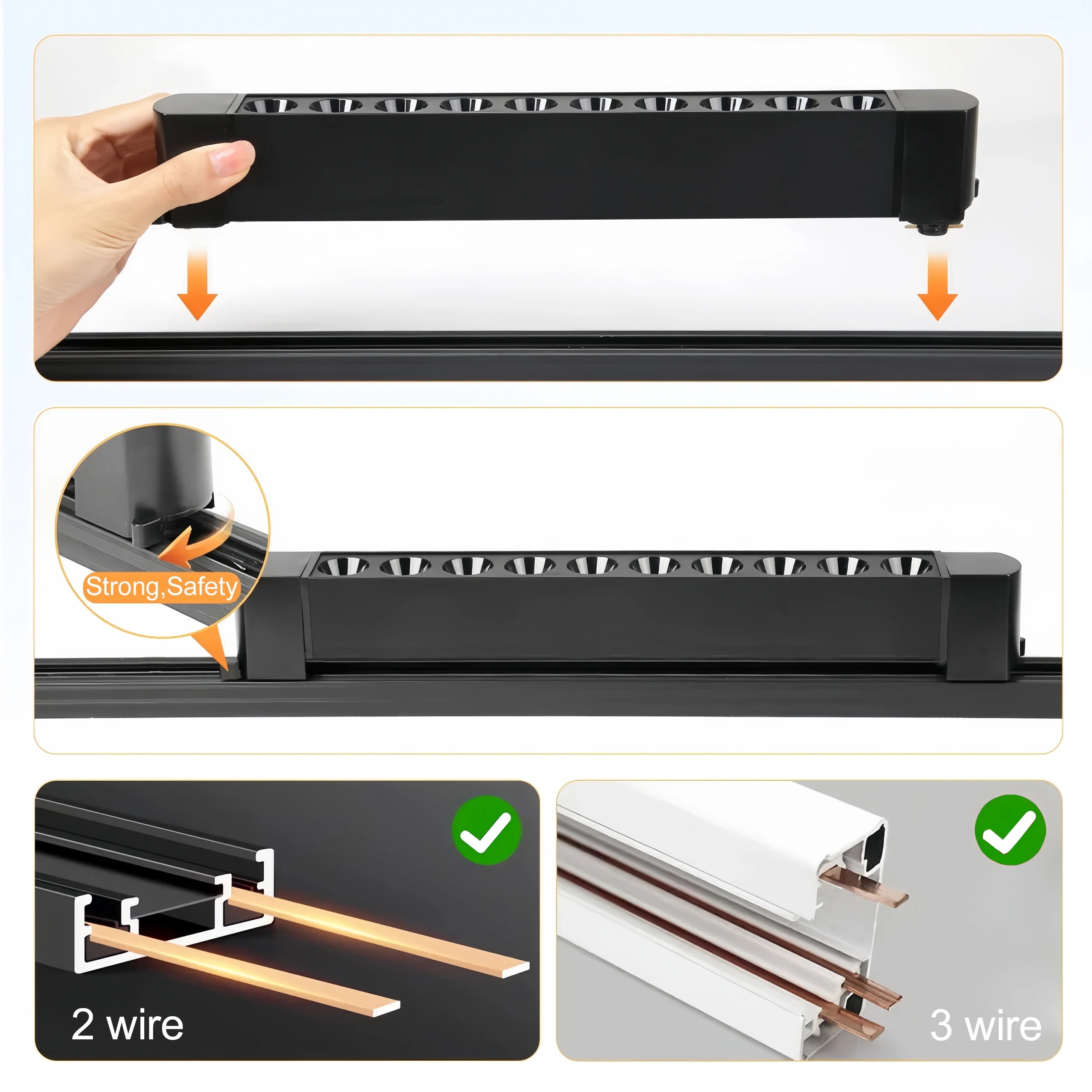 Strong,Safety

2 wire

3 wire