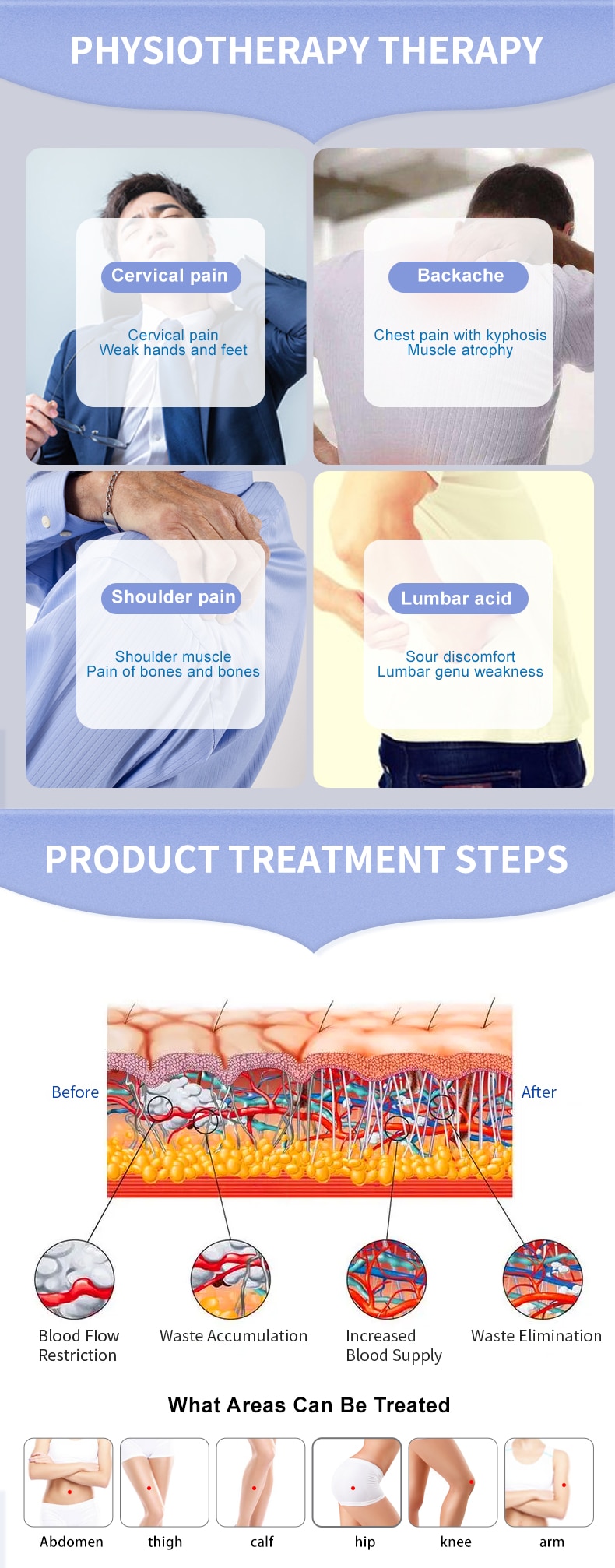 PHYSIOTHERAPY THERAPY

Cervical pain

Cervical pain
Weak hands and feet

Backache

Chest pain with kyphosis
Muscle atrophy

Shoulder pain

Shoulder muscle
Pain of bones and bones

Lumbar acid

Sour discomfort
Lumbar genu weakness

PRODUCT TREATMENT STEPS

Before

After

Blood Flow Restriction

Waste Accumulation

Increased Blood Supply

Waste Elimination

What Areas Can Be Treated

Abdomen

thigh

calf

hip

knee

arm