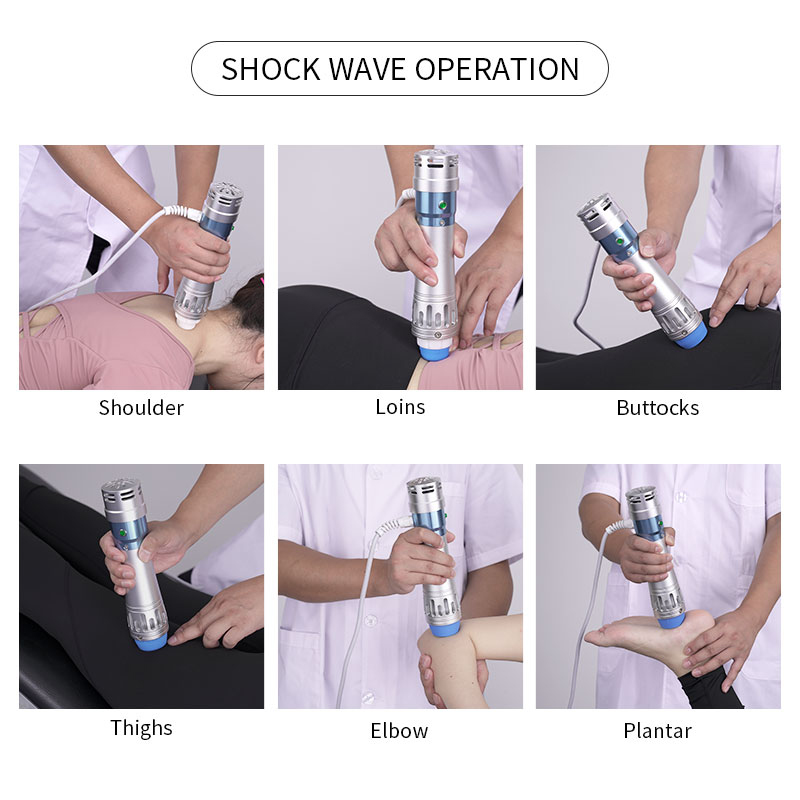 SHOCK WAVE OPERATION

Shoulder

Loins

Buttocks

Thighs

Elbow

Plantar