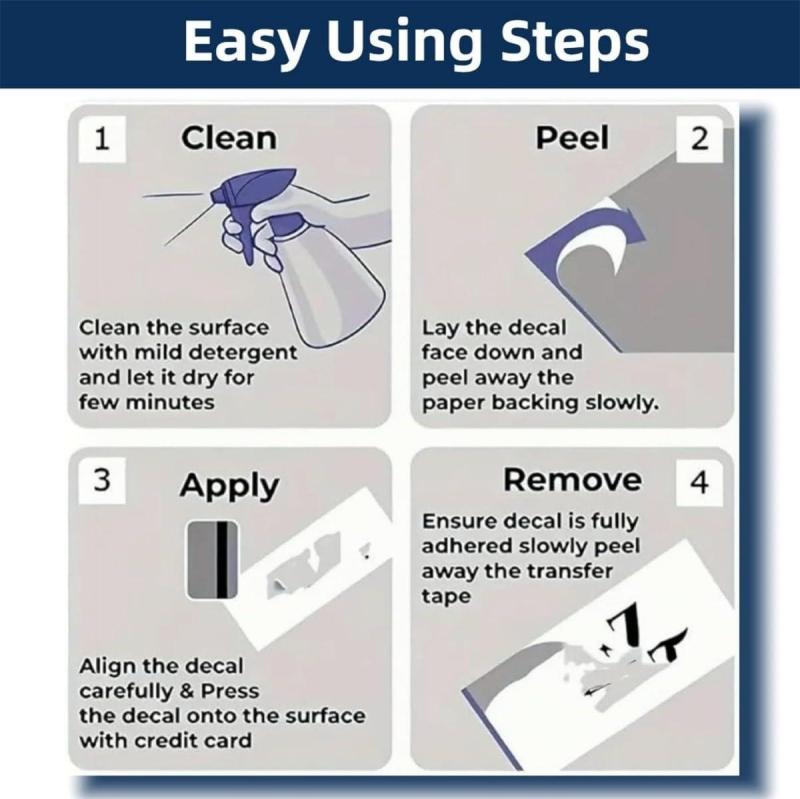 Easy Using Steps

1 Clean

Clean the surface with mild detergent and let it dry for few minutes

Peel 2

Lay the decal face down and peel away the paper backing slowly.

3 Apply

Align the decal carefully & Press the decal onto the surface with credit card

Remove 4

Ensure decal is fully adhered slowly peel away the transfer tape