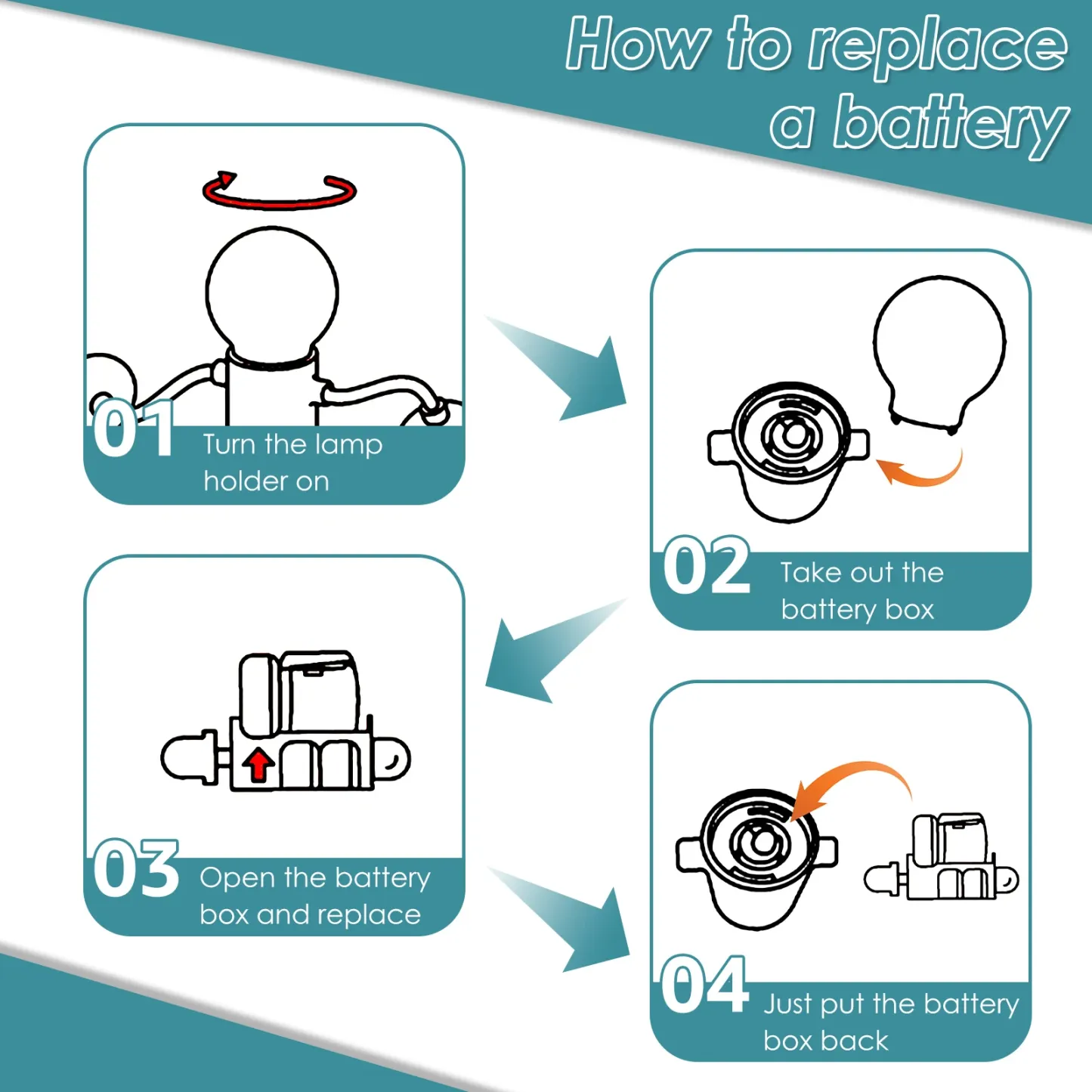 How to replace a battery

01 Turn the lamp holder on

02 Take out the battery box

03 Open the battery box and replace

04 Just put the battery box back