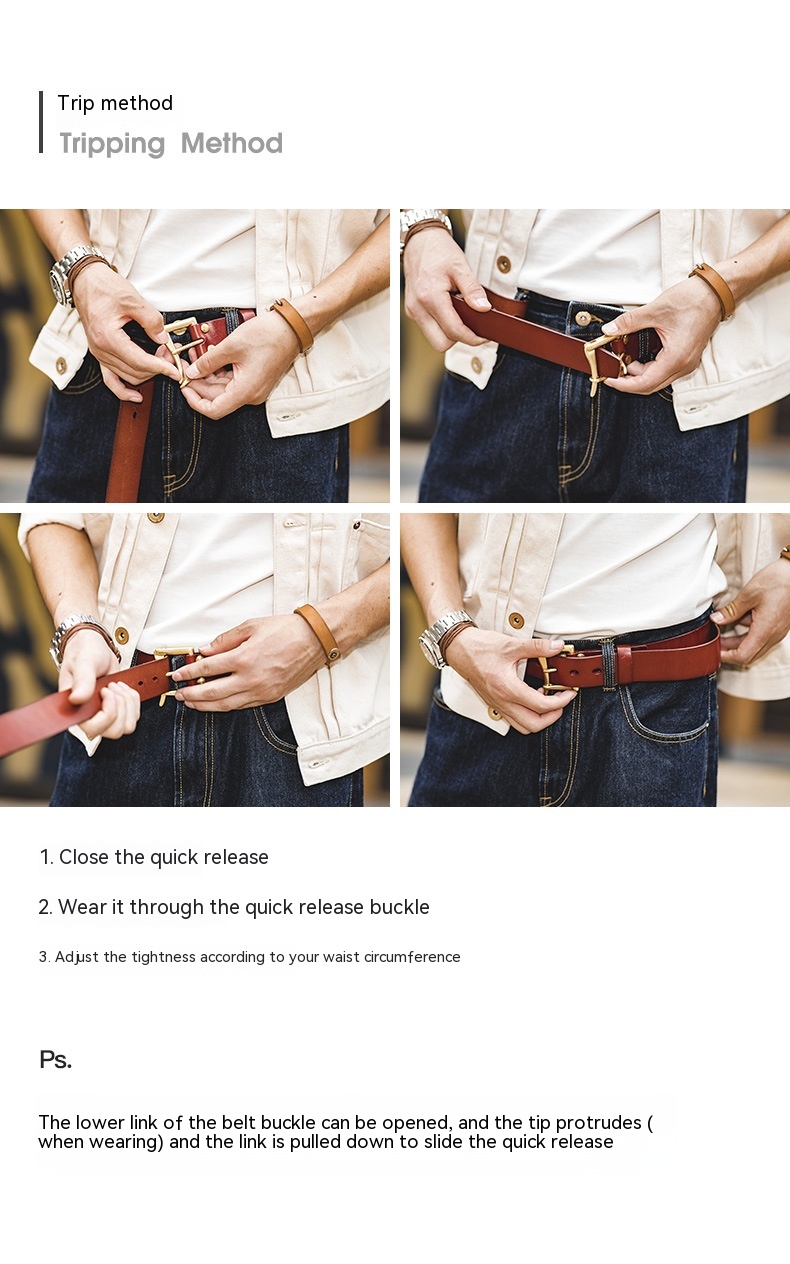 Trip method
Tripping Method

1. Close the quick release

2. Wear it through the quick release buckle

3. Adjust the tightness according to your waist circumference

Ps.

The lower link of the belt buckle can be opened, and the tip protrudes ( when wearing) and the link is pulled down to slide the quick release