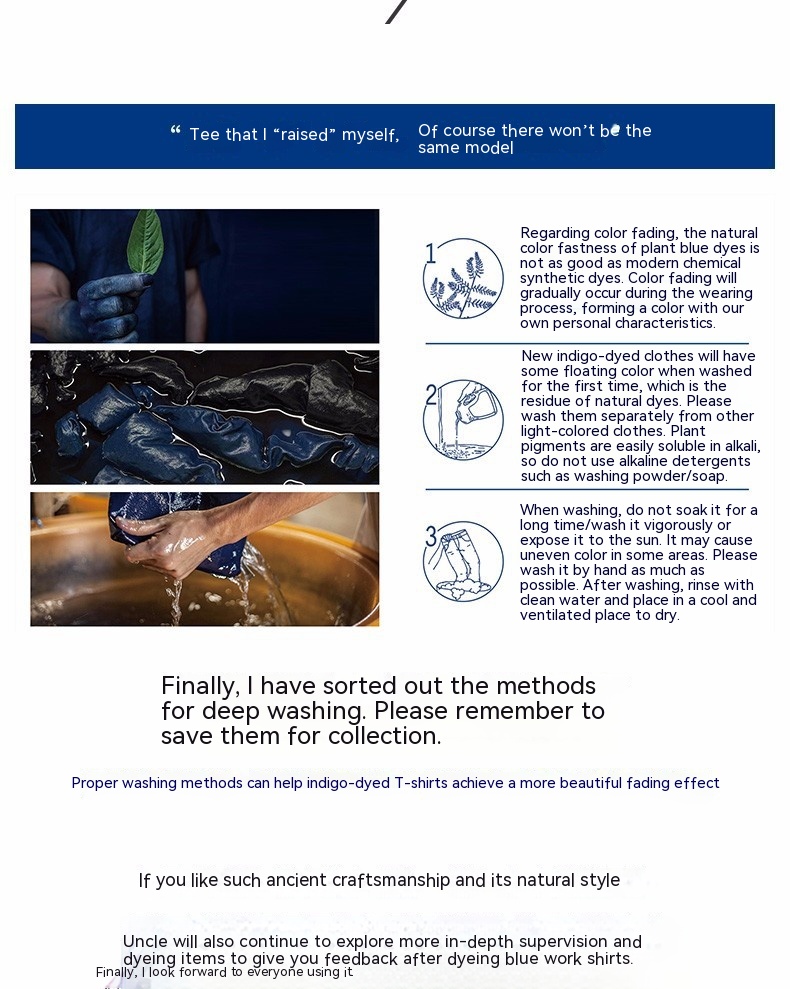 “ Tee that I “raised” myself, Of course there won’t be the same model

1

Regarding color fading, the natural color fastness of plant blue dyes is not as good as modern chemical synthetic dyes. Color fading will gradually occur during the wearing process, forming a color with our own personal characteristics.

2

New indigo-dyed clothes will have some floating color when washed for the first time, which is the residue of natural dyes. Please wash them separately from other light-colored clothes. Plant pigments are easily soluble in alkali, so do not use alkaline detergents such as washing powder/soap.

3

When washing, do not soak it for a long time/wash it vigorously or expose it to the sun. It may cause uneven color in some areas. Please wash it by hand as much as possible. After washing, rinse with clean water and place in a cool and ventilated place to dry.

Finally, I have sorted out the methods for deep washing. Please remember to save them for collection.

Proper washing methods can help indigo-dyed T-shirts achieve a more beautiful fading effect

If you like such ancient craftsmanship and its natural style

Uncle will also continue to explore more in-depth supervision and dyeing items to give you feedback after dyeing blue work shirts.

Finally, I look forward to everyone using it