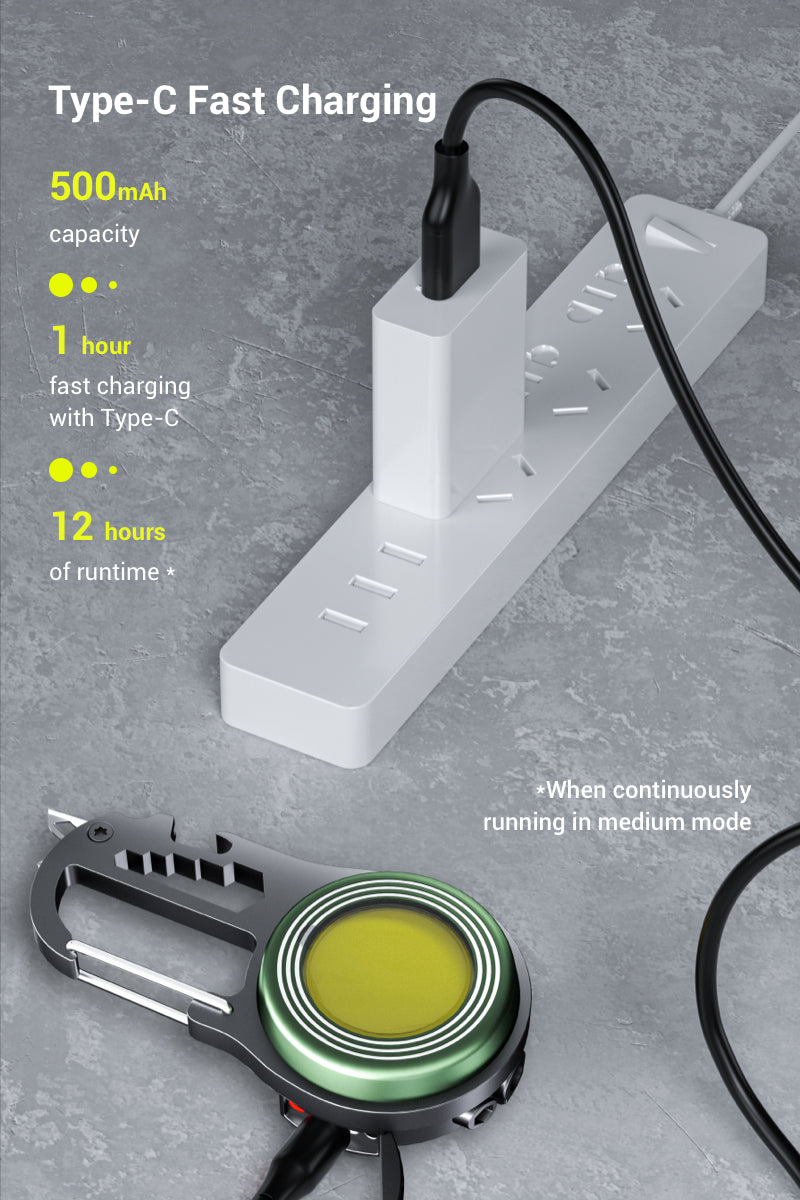 Type-C Fast Charging

500mAh
capacity

1 hour
fast charging with Type-C

12 hours
of runtime *

*When continuously running in medium mode