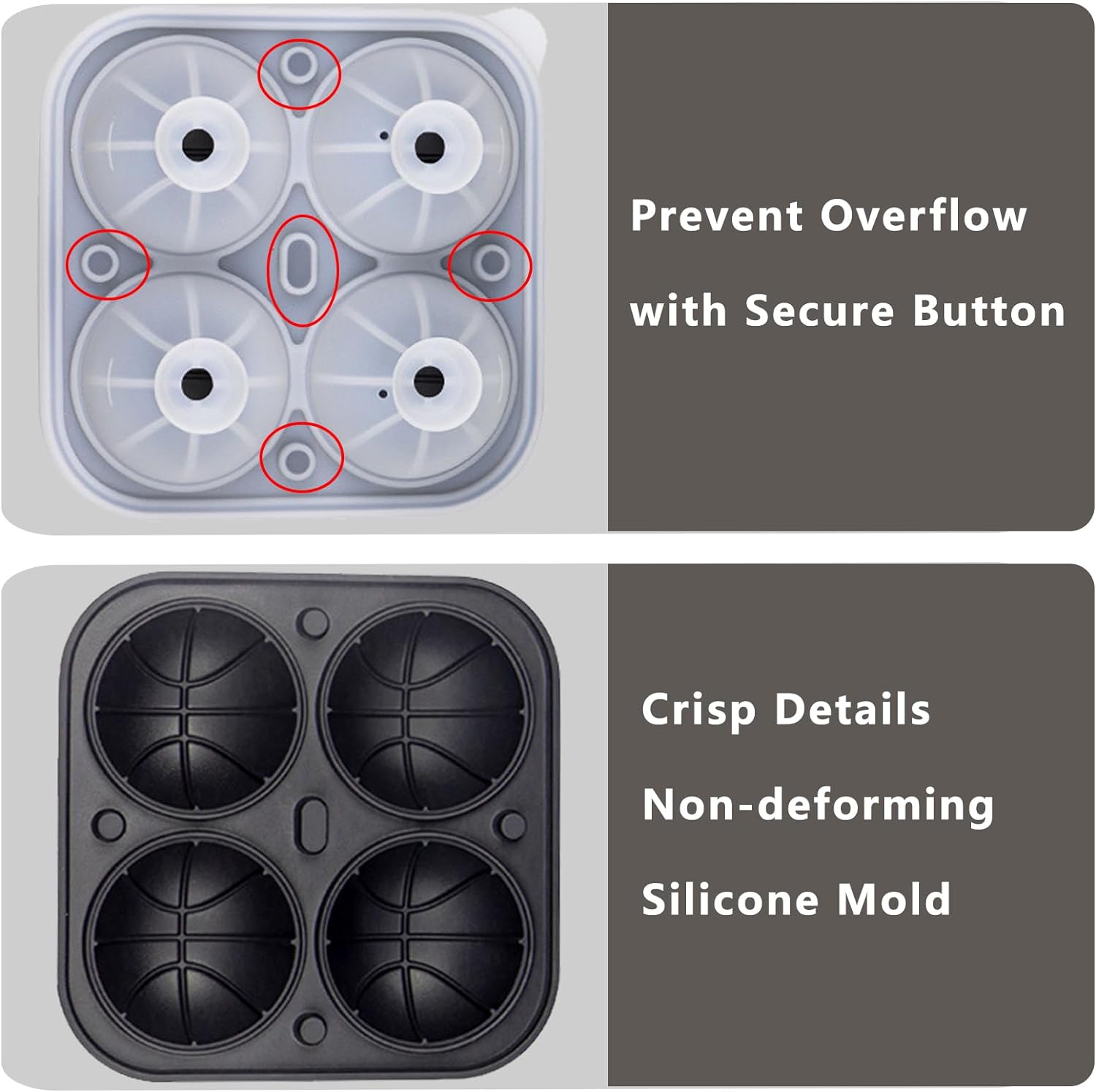 Prevent Overflow
with Secure Button

Crisp Details
Non-deforming
Silicone Mold