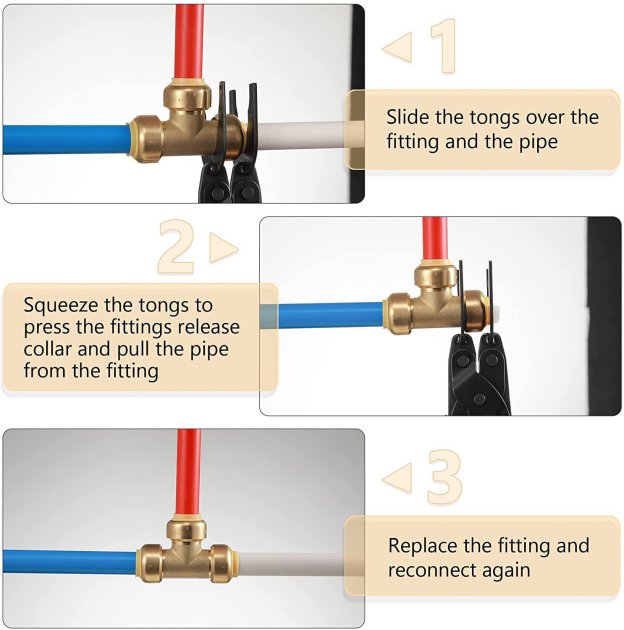 1

Slide the tongs over the fitting and the pipe

2

Squeeze the tongs to press the fittings release collar and pull the pipe from the fitting

3

Replace the fitting and reconnect again