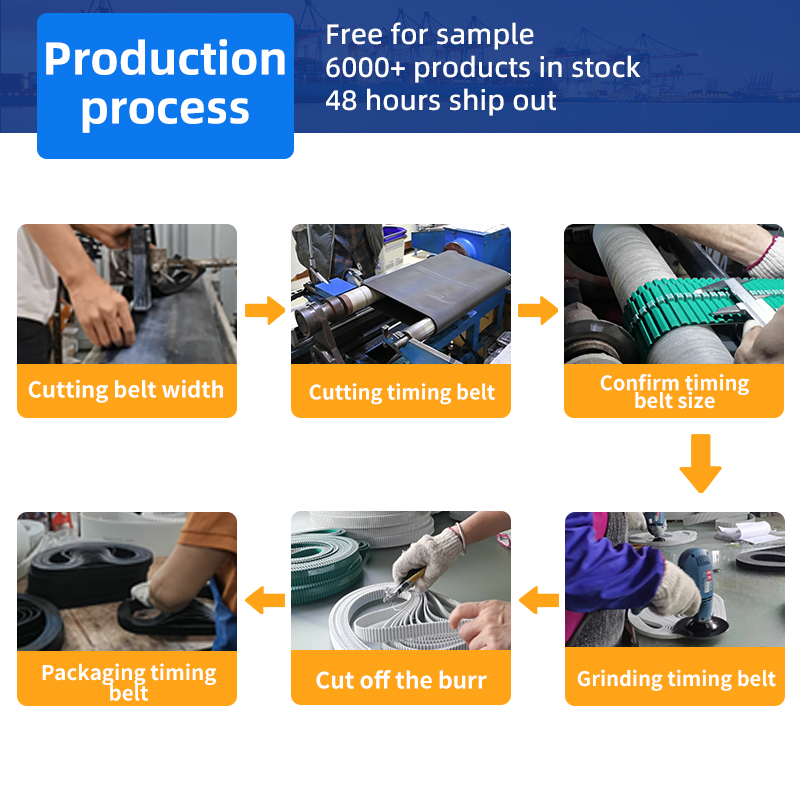 Production process

Free for sample
6000+ products in stock
48 hours ship out

Cutting belt width

Cutting timing belt

Confirm timing belt size

Grinding timing belt

Cut off the burr

Packaging timing belt