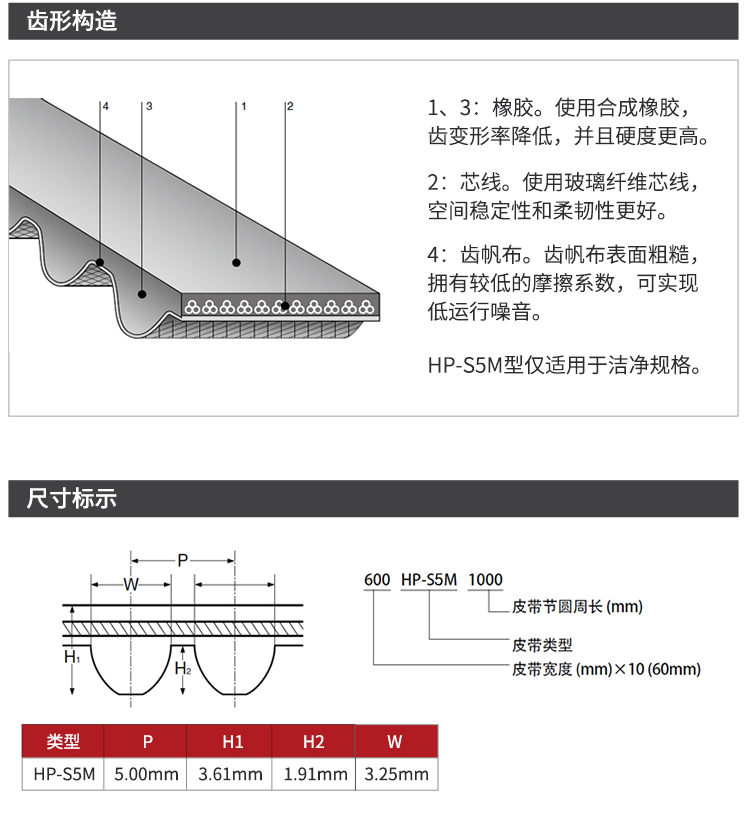 齿形构造

4 3 1 2

1、3：橡胶。使用合成橡胶，齿变形率降低，并且硬度更高。

2：芯线。使用玻璃纤维芯线，空间稳定性和柔韧性更好。

4：齿帆布。齿帆布表面粗糙，拥有较低的摩擦系数，可实现低运行噪音。

HP-S5M型仅适用于洁净规格。

尺寸标示

P
W
H₁
H₂

600 HP-S5M 1000
皮带节圆周长 (mm)
皮带类型
皮带宽度 (mm)×10 (60mm)

| 类型 | P | H1 | H2 | W |
|---|---|---|---|---|
| HP-S5M | 5.00mm | 3.61mm | 1.91mm | 3.25mm |