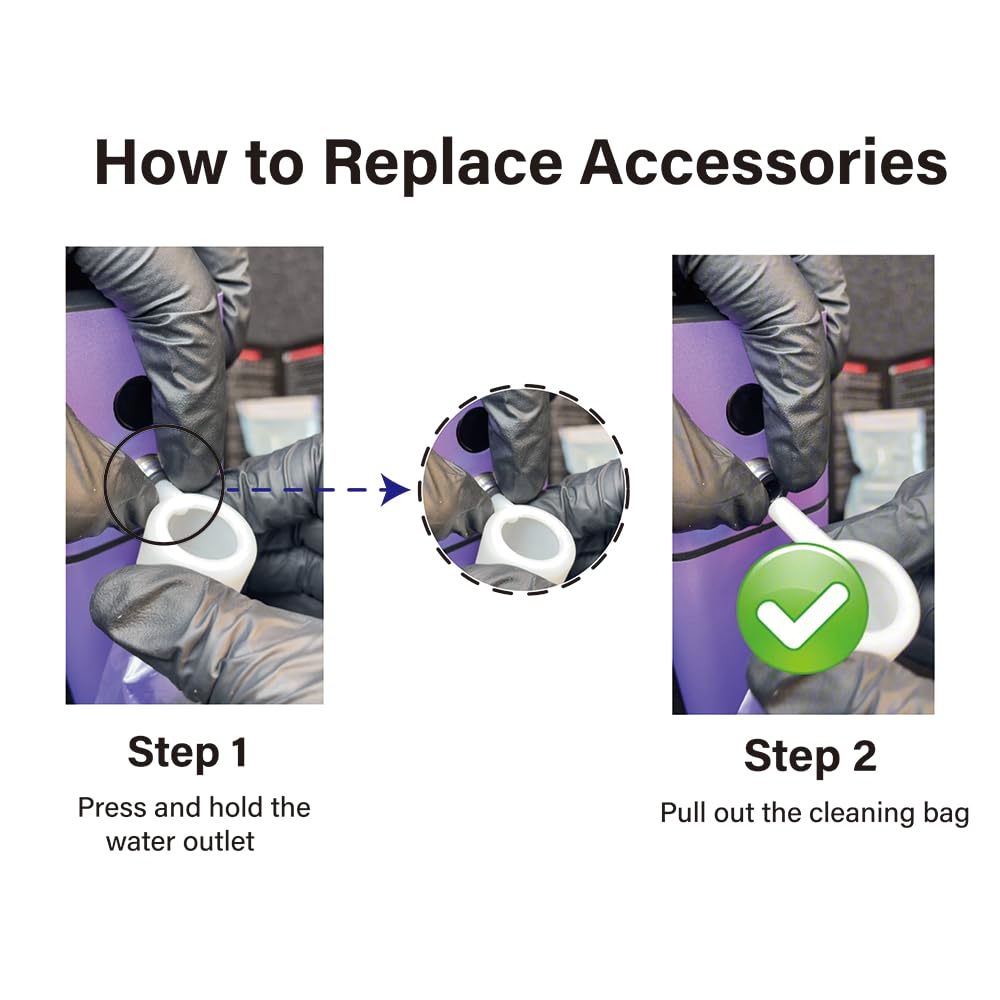 How to Replace Accessories

Step 1

Press and hold the water outlet

Step 2

Pull out the cleaning bag