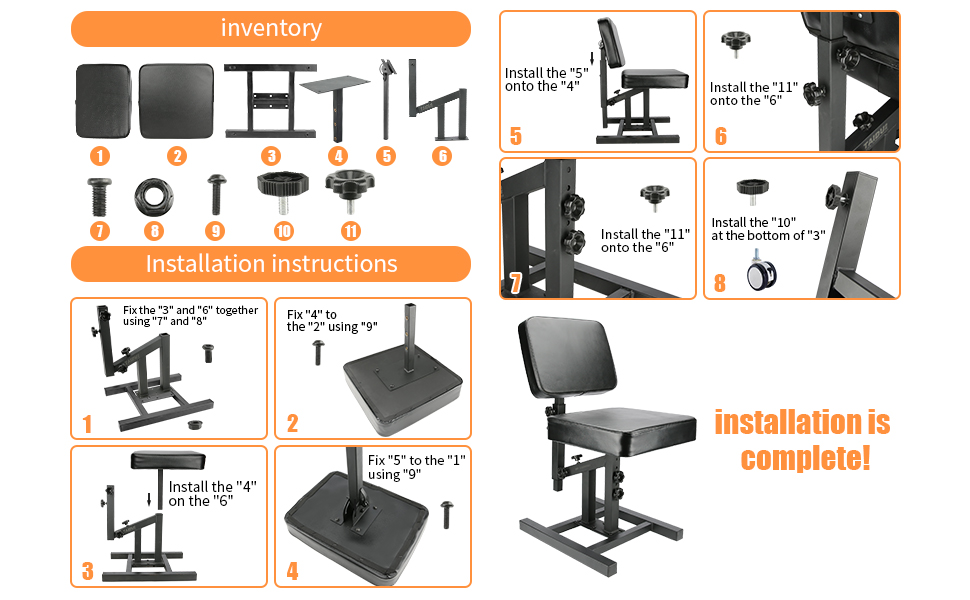 inventory

1 2 3 4 5 6

7 8 9 10 11

Installation instructions

Fix the "3" and "6" together using "7" and "8"

1

Fix "4" to the "2" using "9"

2

Install the "4" on the "6"

3

Fix "5" to the "1" using "9"

4

Install the "5" onto the "4"

5

Install the "11" onto the "6"

6

Install the "11" onto the "6"

7

Install the "10" at the bottom of "3"

8

installation is complete!