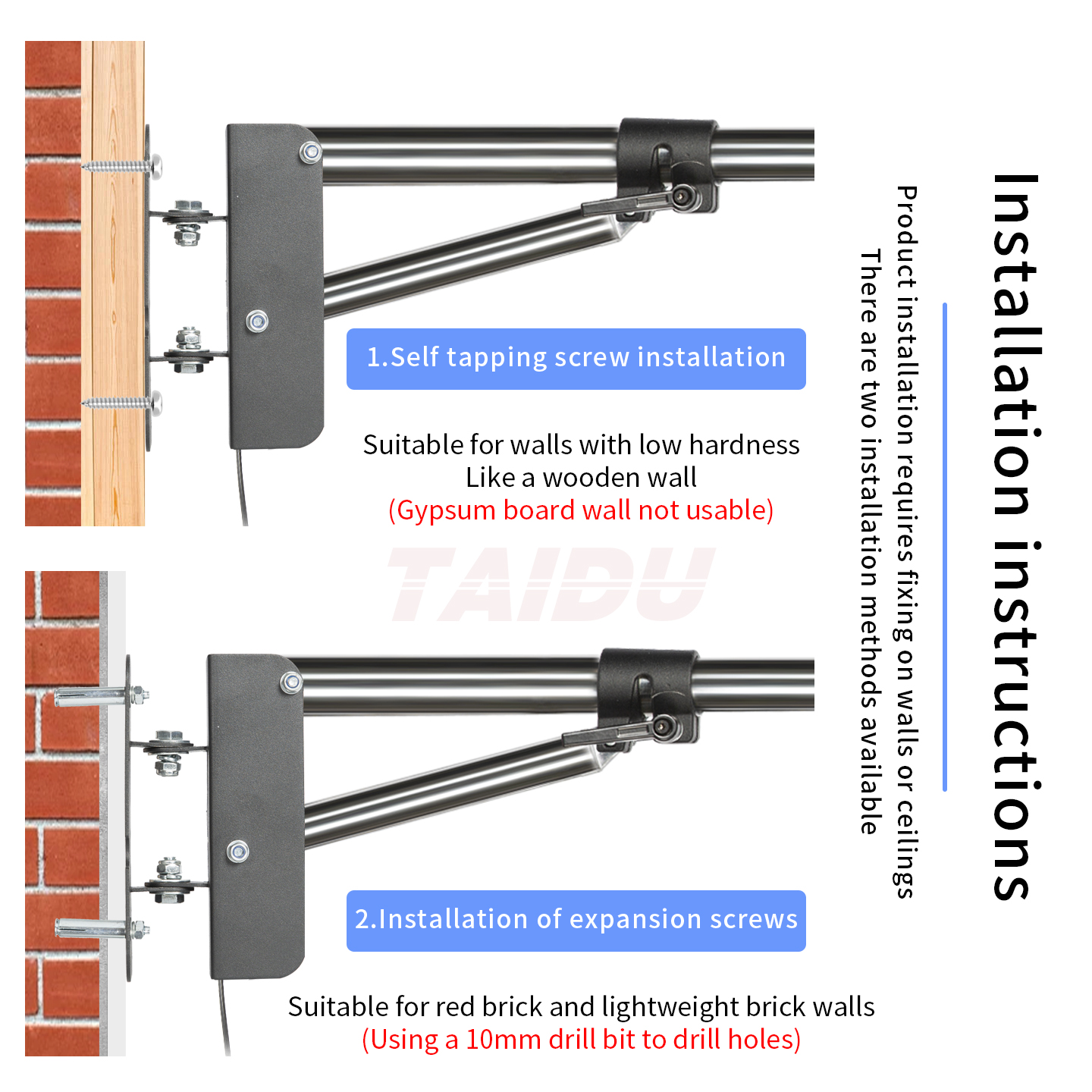 Installation instructions

Product installation requires fixing on walls or ceilings
There are two installation methods available

1.Self tapping screw installation

Suitable for walls with low hardness
Like a wooden wall
(Gypsum board wall not usable)

TAIDU

2.Installation of expansion screws

Suitable for red brick and lightweight brick walls
(Using a 10mm drill bit to drill holes)