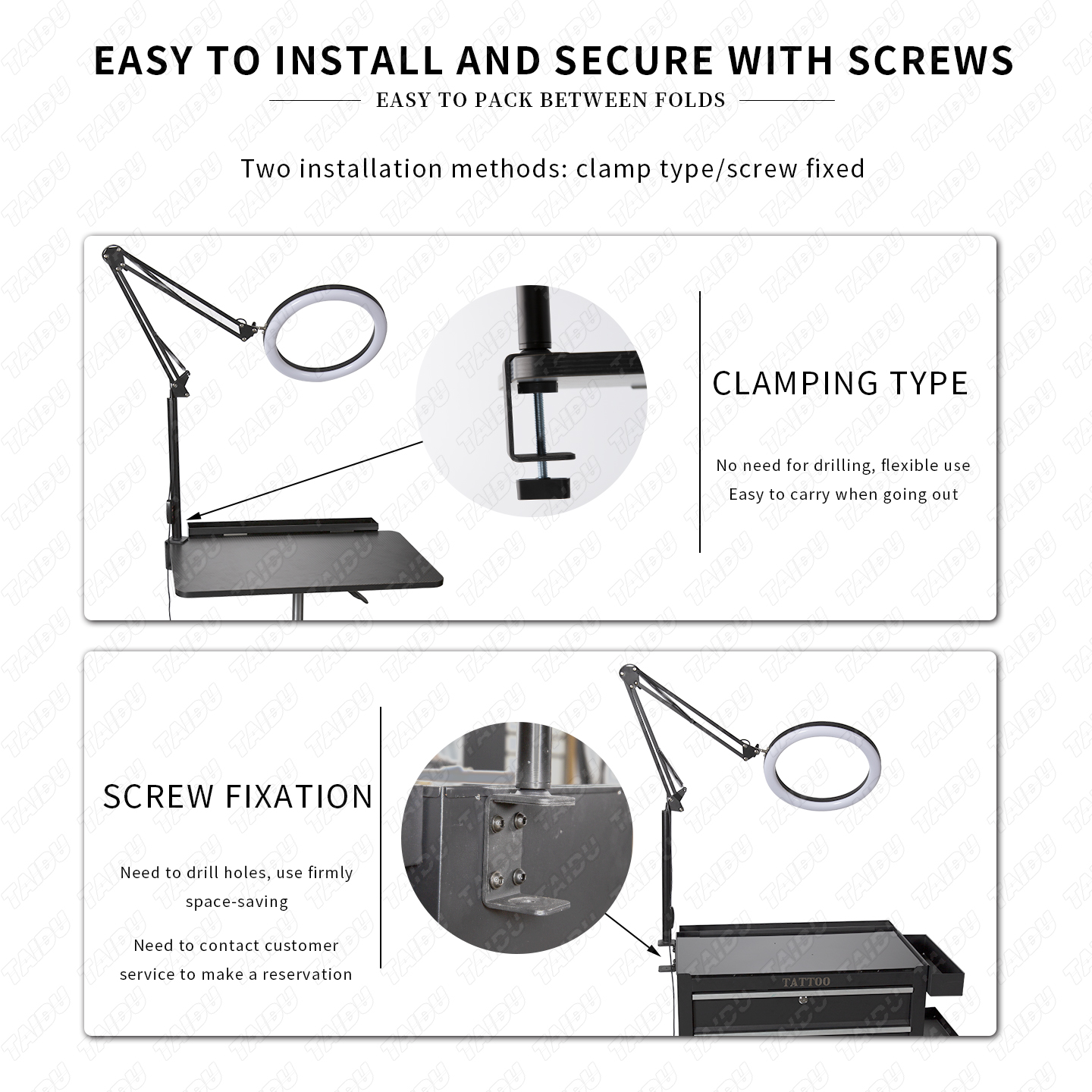 EASY TO INSTALL AND SECURE WITH SCREWS

EASY TO PACK BETWEEN FOLDS

Two installation methods: clamp type/screw fixed

CLAMPING TYPE

No need for drilling, flexible use
Easy to carry when going out

SCREW FIXATION

Need to drill holes, use firmly space-saving

Need to contact customer service to make a reservation

TATTOO

TAIDU