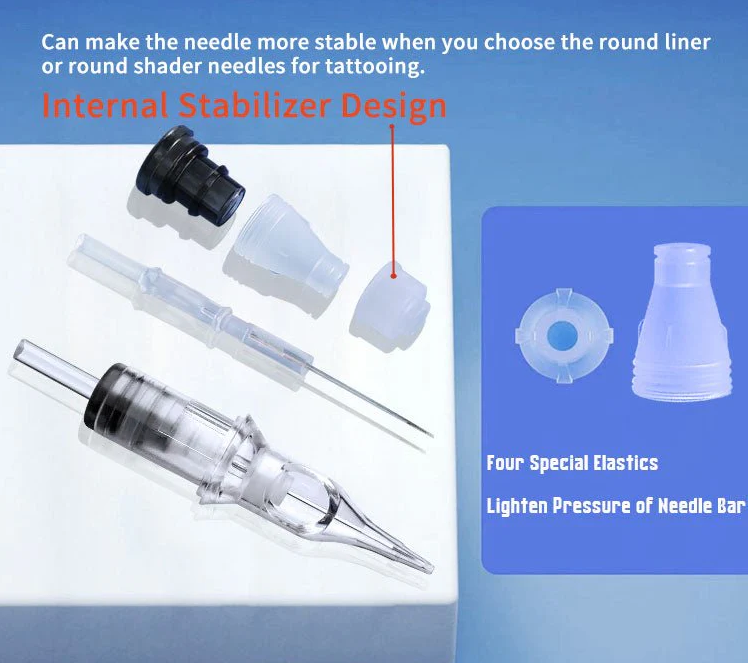 Can make the needle more stable when you choose the round liner or round shader needles for tattooing.

Internal Stabilizer Design

Four Special Elastics

Lighten Pressure of Needle Bar