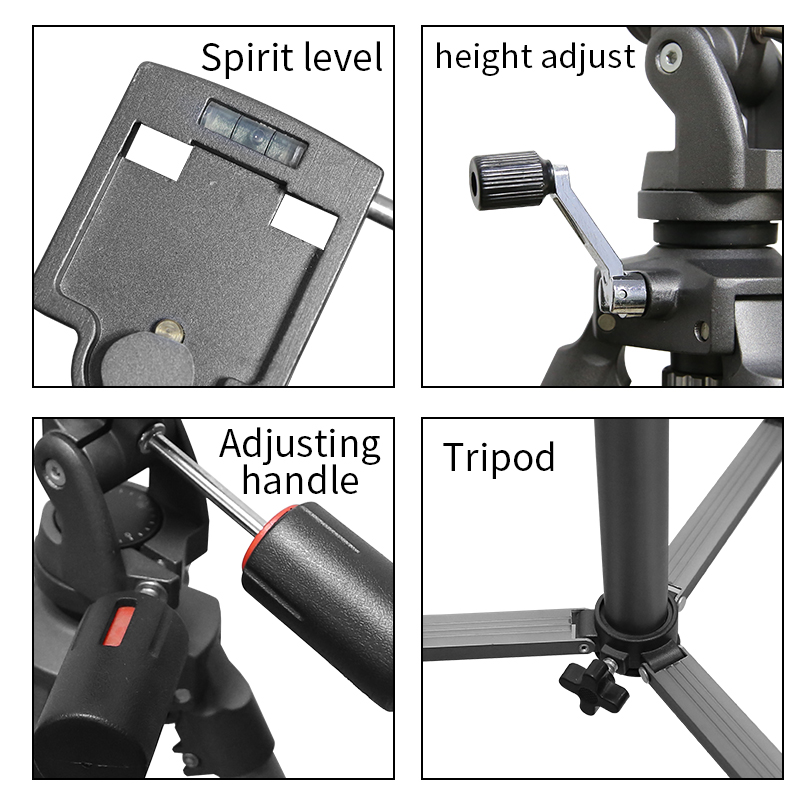 Spirit level

height adjust

Adjusting handle

Tripod