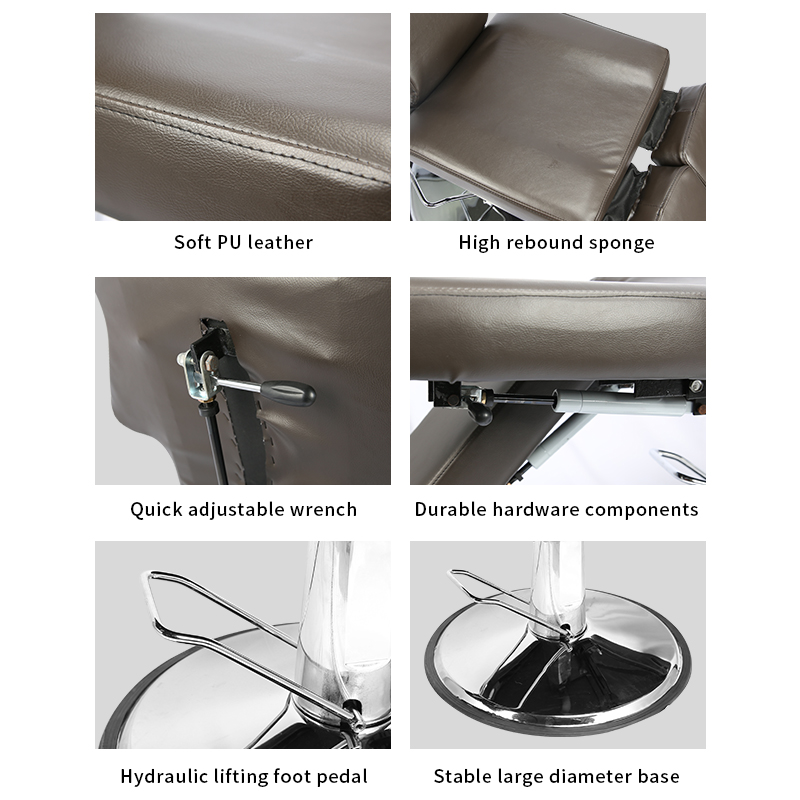 Soft PU leather

High rebound sponge

Quick adjustable wrench

Durable hardware components

Hydraulic lifting foot pedal

Stable large diameter base