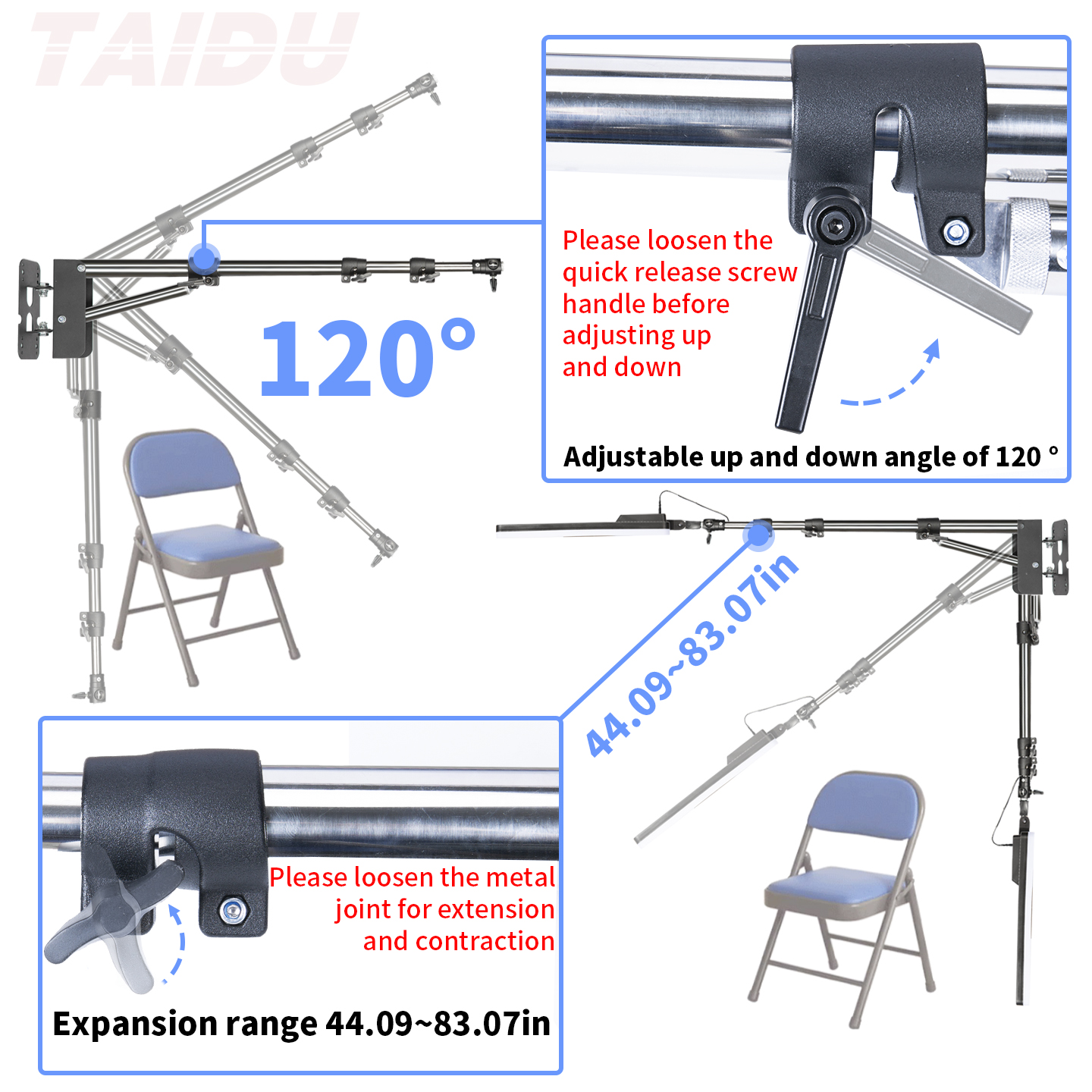 TAIDU

120°

Please loosen the quick release screw handle before adjusting up and down

Adjustable up and down angle of 120 °

44.09~83.07in

Please loosen the metal joint for extension and contraction

Expansion range 44.09~83.07in