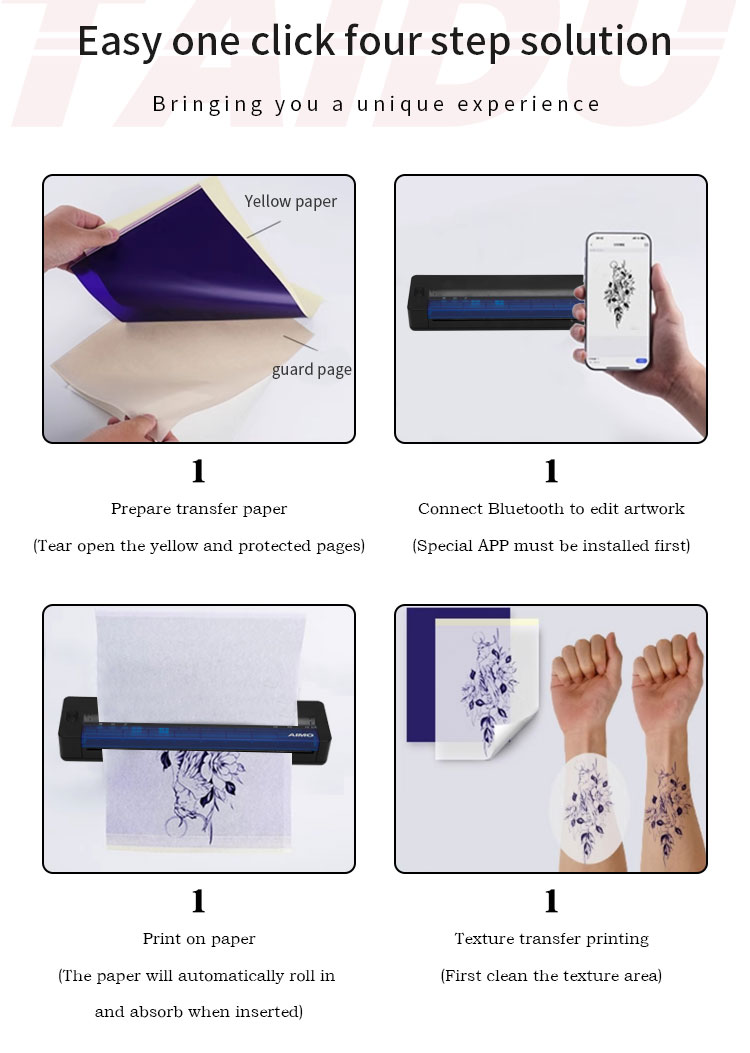 TAIDU

Easy one click four step solution

Bringing you a unique experience

Yellow paper

guard page

1

Prepare transfer paper

(Tear open the yellow and protected pages)

1

Connect Bluetooth to edit artwork

(Special APP must be installed first)

AIMO

1

Print on paper

(The paper will automatically roll in and absorb when inserted)

1

Texture transfer printing

(First clean the texture area)