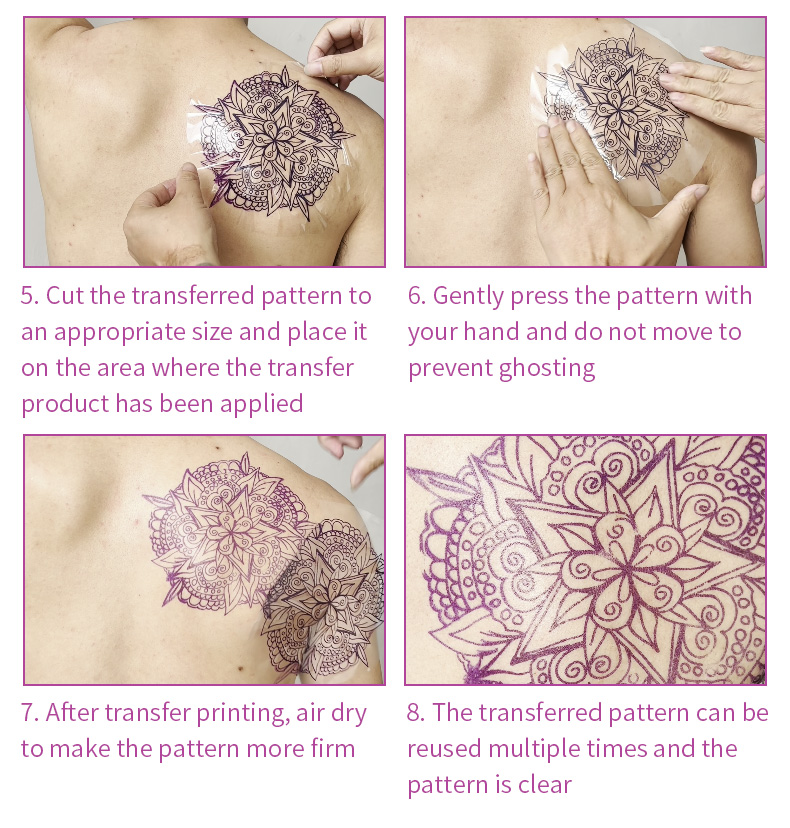 5. Cut the transferred pattern to an appropriate size and place it on the area where the transfer product has been applied

6. Gently press the pattern with your hand and do not move to prevent ghosting

7. After transfer printing, air dry to make the pattern more firm

8. The transferred pattern can be reused multiple times and the pattern is clear