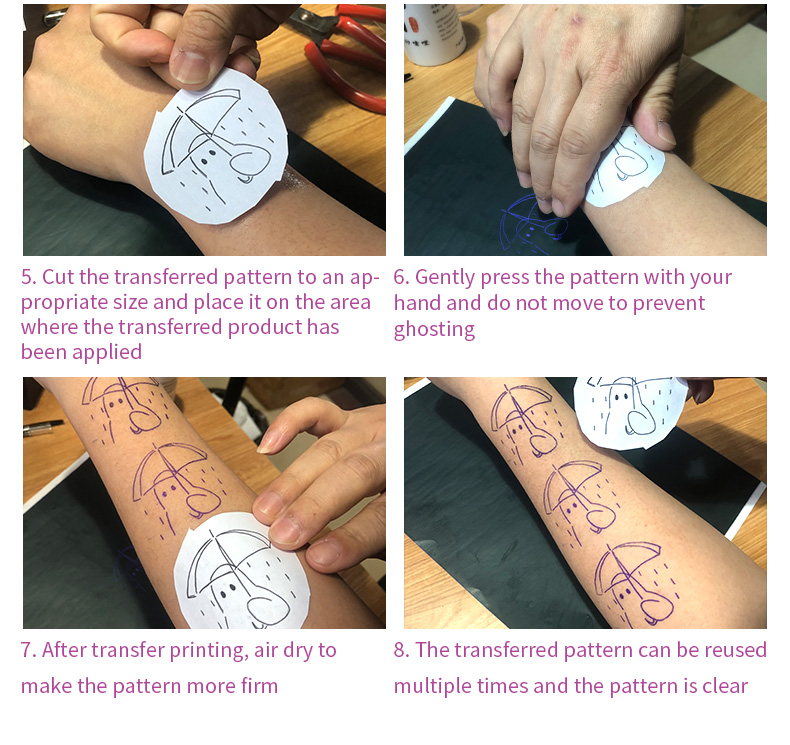 5. Cut the transferred pattern to an appropriate size and place it on the area where the transferred product has been applied

6. Gently press the pattern with your hand and do not move to prevent ghosting

7. After transfer printing, air dry to make the pattern more firm

8. The transferred pattern can be reused multiple times and the pattern is clear