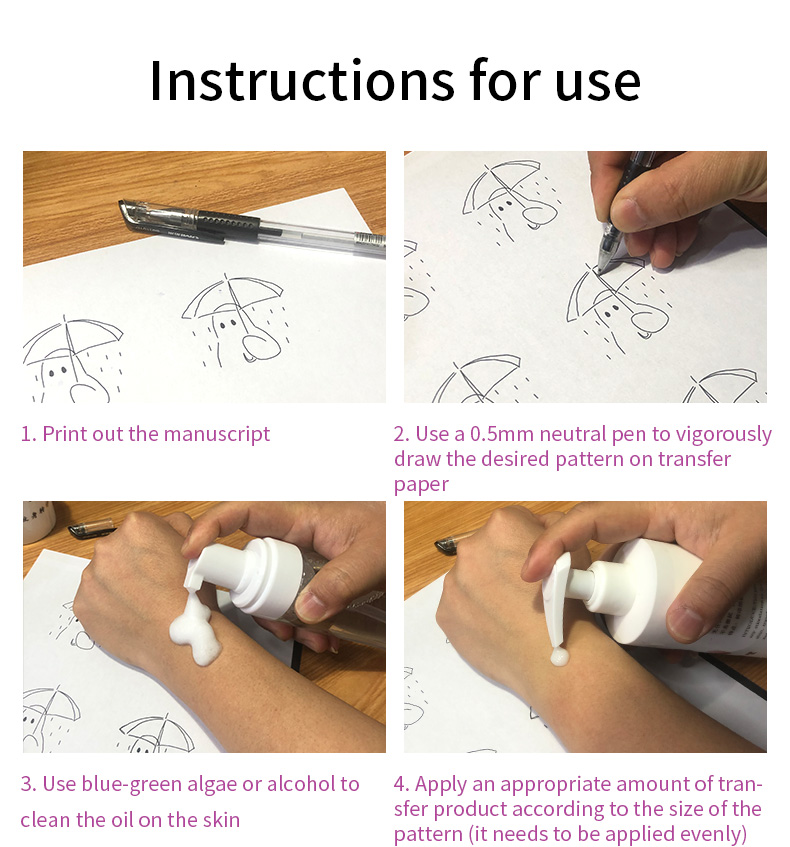 Instructions for use

1. Print out the manuscript

2. Use a 0.5mm neutral pen to vigorously draw the desired pattern on transfer paper

3. Use blue-green algae or alcohol to clean the oil on the skin

4. Apply an appropriate amount of transfer product according to the size of the pattern (it needs to be applied evenly)