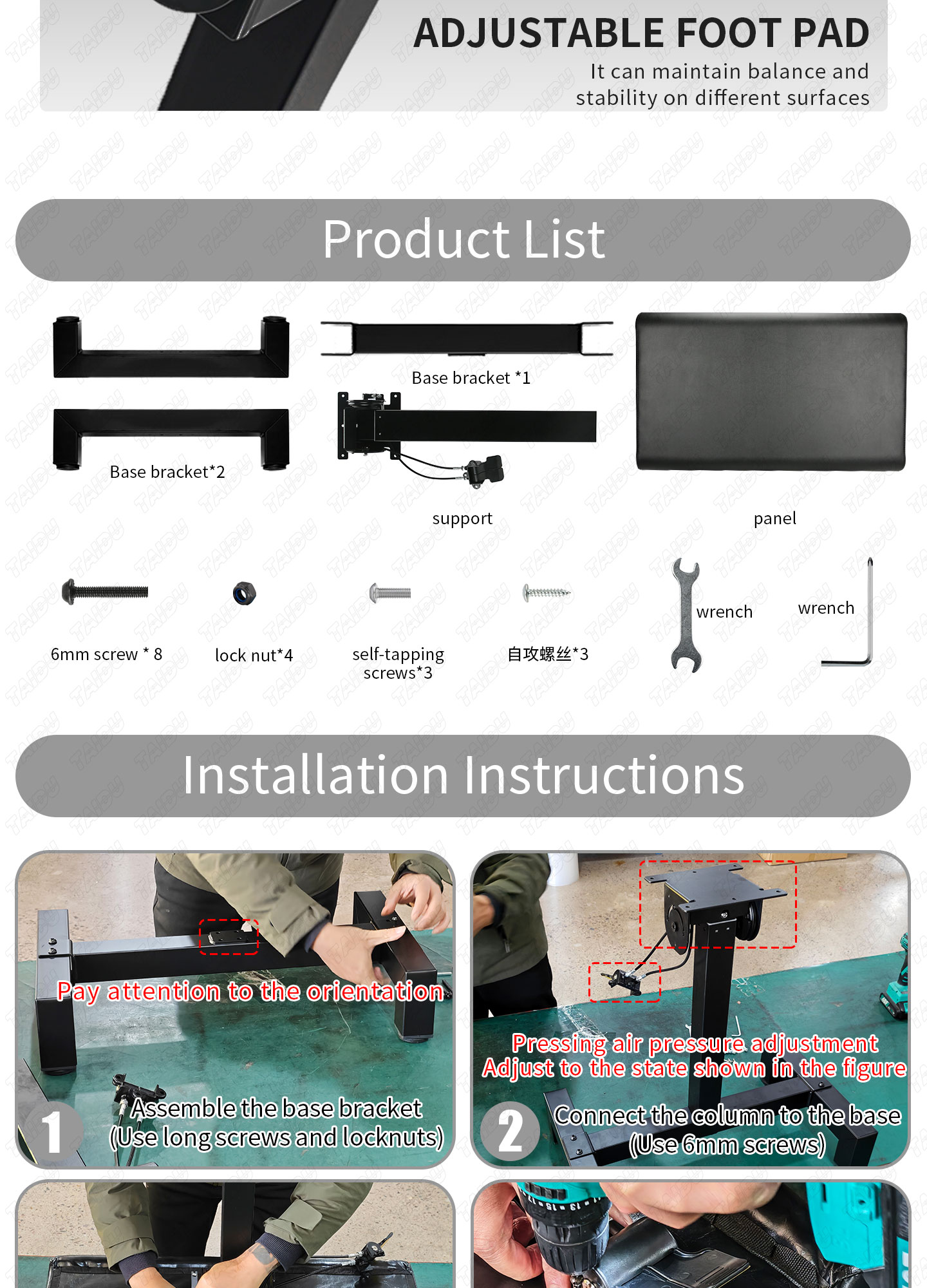 ADJUSTABLE FOOT PAD
It can maintain balance and stability on different surfaces

Product List

Base bracket*2

Base bracket *1

support

panel

6mm screw * 8

lock nut*4

self-tapping screws*3

自攻螺丝*3

wrench

wrench

Installation Instructions

Pay attention to the orientation

1

Assemble the base bracket
(Use long screws and locknuts)

Pressing air pressure adjustment
Adjust to the state shown in the figure

2

Connect the column to the base
(Use 6mm screws)