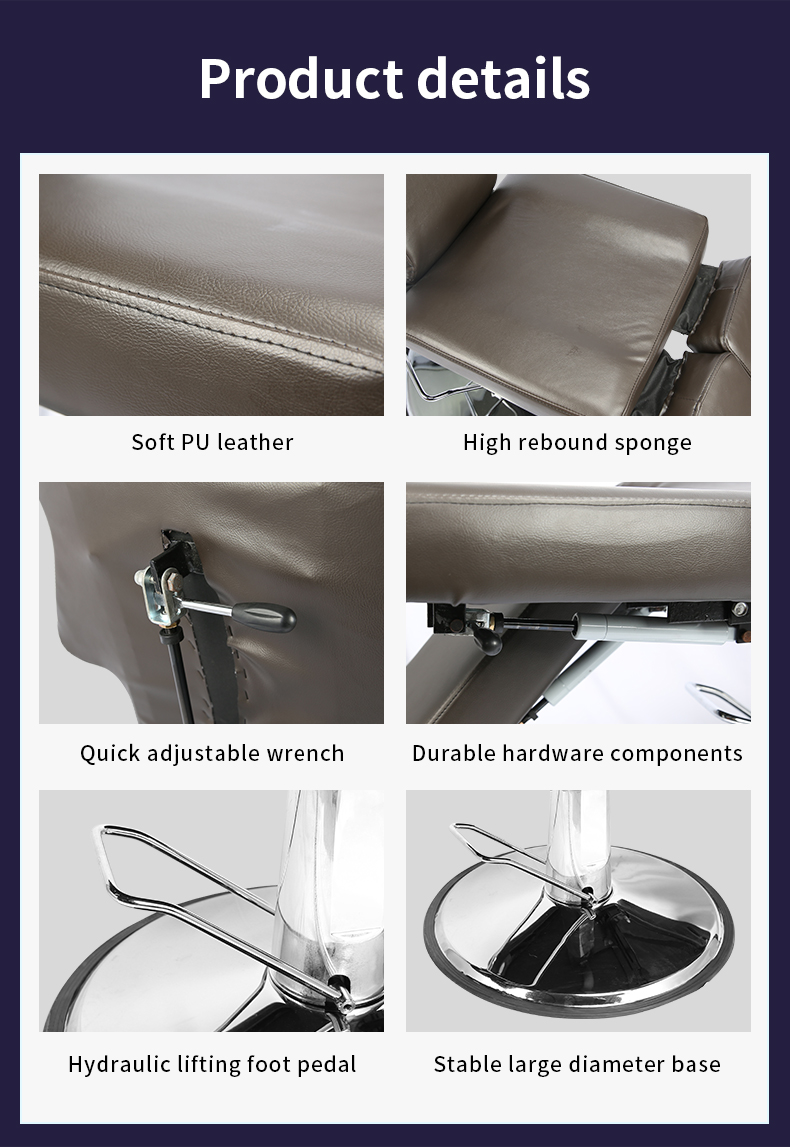 Product details

Soft PU leather

High rebound sponge

Quick adjustable wrench

Durable hardware components

Hydraulic lifting foot pedal

Stable large diameter base