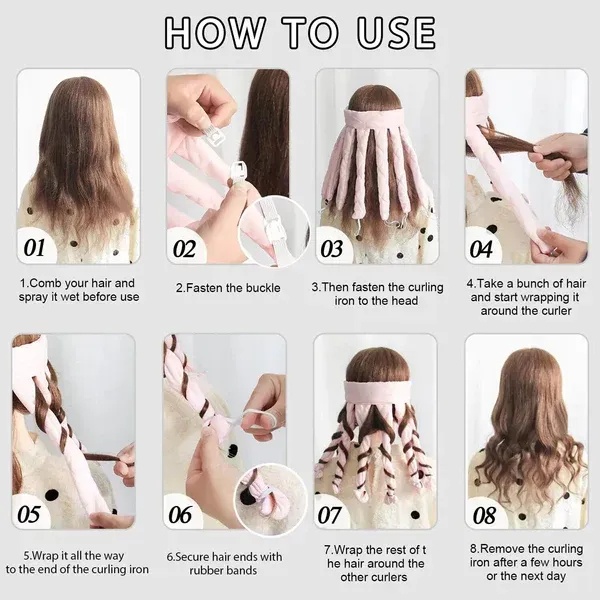 HOW TO USE

01

1.Comb your hair and spray it wet before use

02

2.Fasten the buckle

03

3.Then fasten the curling iron to the head

04

4.Take a bunch of hair and start wrapping it around the curler

05

5.Wrap it all the way to the end of the curling iron

06

6.Secure hair ends with rubber bands

07

7.Wrap the rest of t he hair around the other curlers

08

8.Remove the curling iron after a few hours or the next day