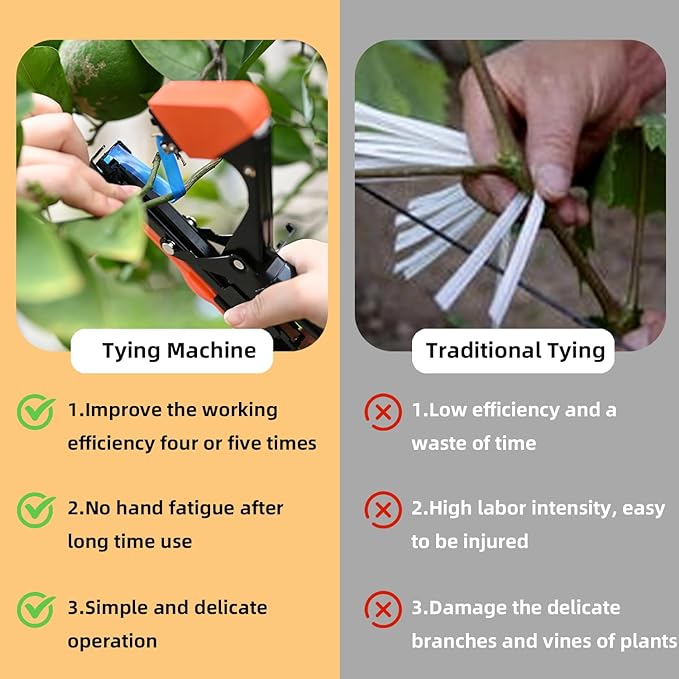 Tying Machine

1.Improve the working efficiency four or five times

2.No hand fatigue after long time use

3.Simple and delicate operation

Traditional Tying

1.Low efficiency and a waste of time

2.High labor intensity, easy to be injured

3.Damage the delicate branches and vines of plants