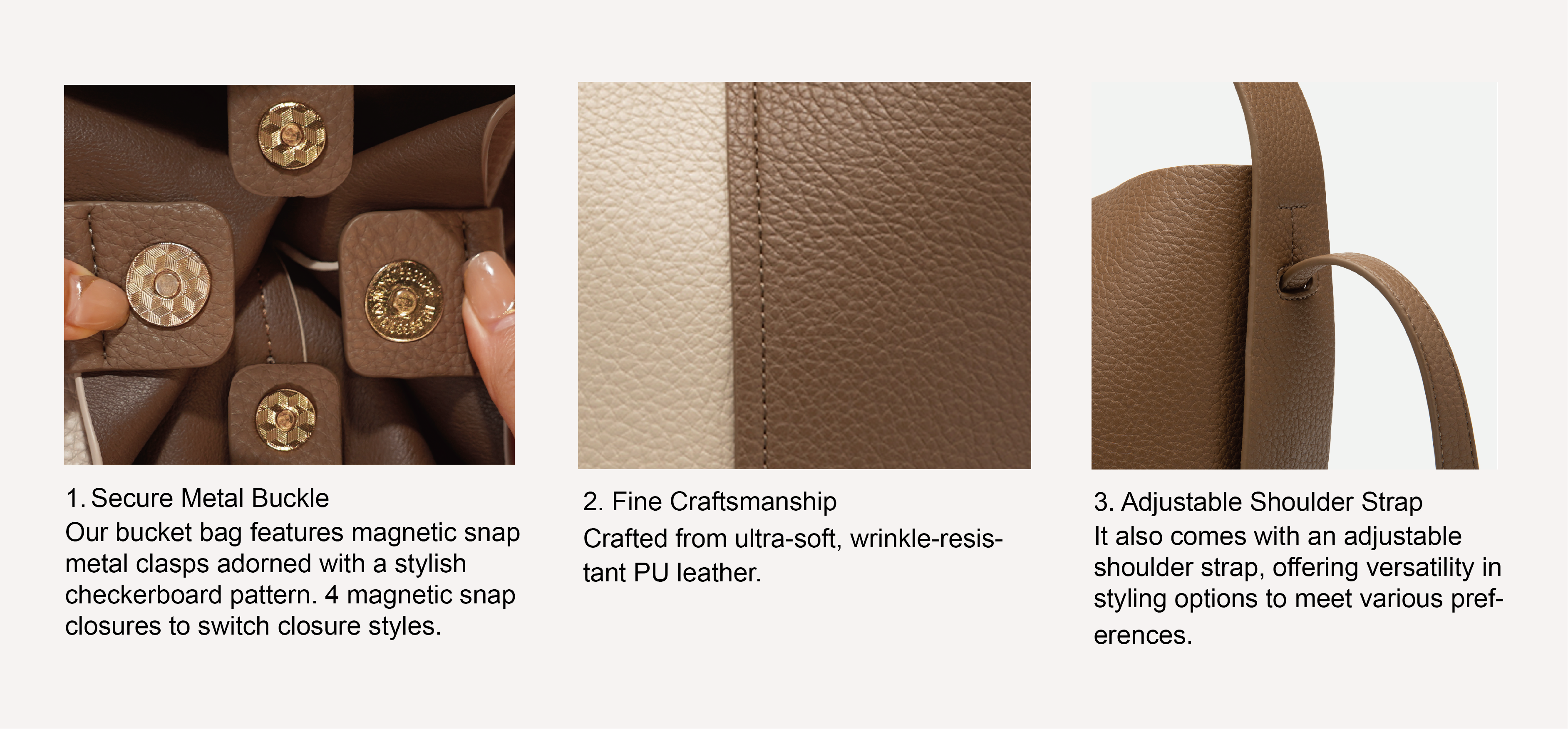 1. Secure Metal Buckle
Our bucket bag features magnetic snap metal clasps adorned with a stylish checkerboard pattern. 4 magnetic snap closures to switch closure styles.

2. Fine Craftsmanship
Crafted from ultra-soft, wrinkle-resistant PU leather.

3. Adjustable Shoulder Strap
It also comes with an adjustable shoulder strap, offering versatility in styling options to meet various preferences.