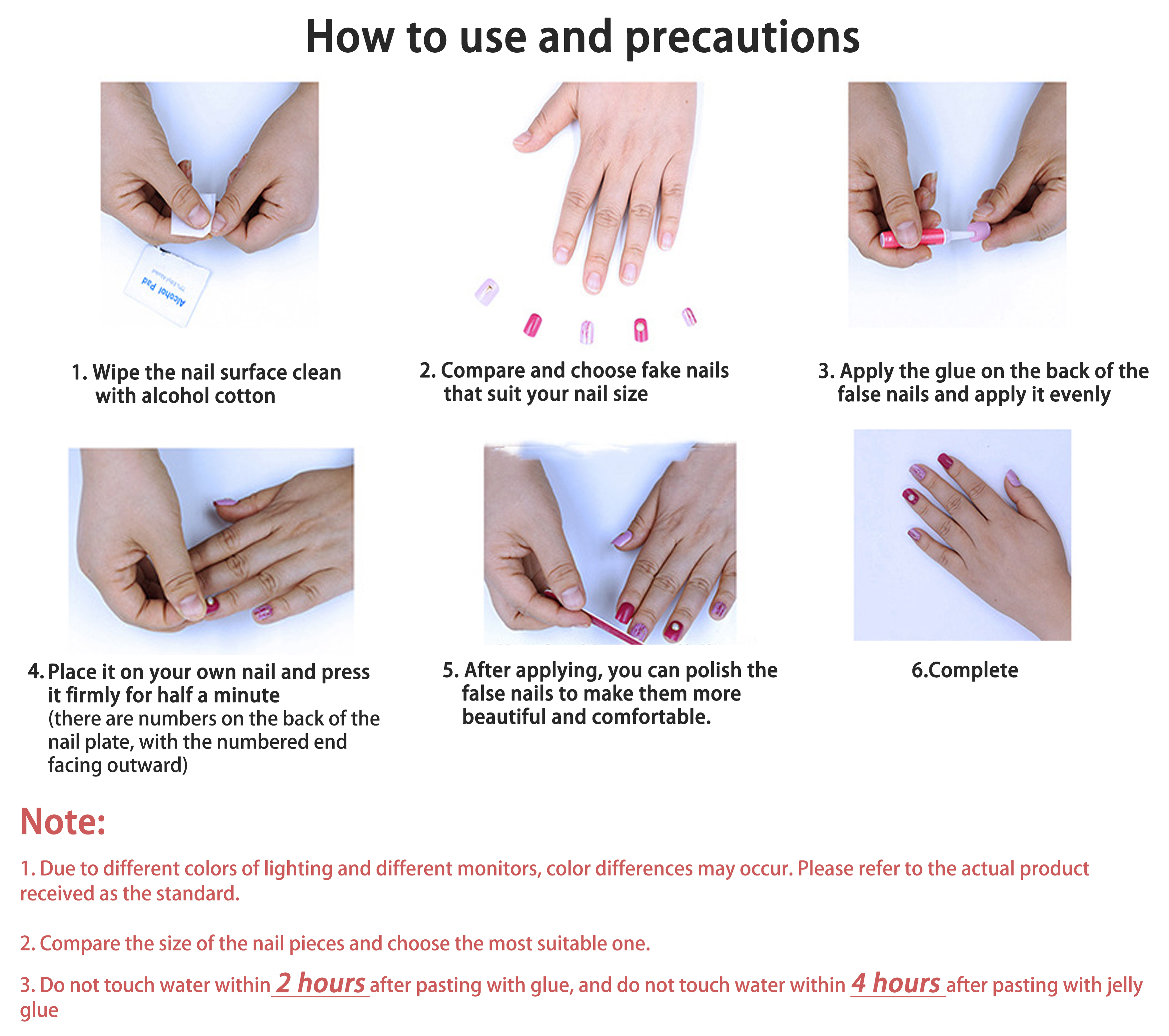 How to use and precautions

Alcohol Pad

1. Wipe the nail surface clean with alcohol cotton

2. Compare and choose fake nails that suit your nail size

3. Apply the glue on the back of the false nails and apply it evenly

4. Place it on your own nail and press it firmly for half a minute (there are numbers on the back of the nail plate, with the numbered end facing outward)

5. After applying, you can polish the false nails to make them more beautiful and comfortable.

6.Complete

Note:

1. Due to different colors of lighting and different monitors, color differences may occur. Please refer to the actual product received as the standard.

2. Compare the size of the nail pieces and choose the most suitable one.

3. Do not touch water within 2 hours after pasting with glue, and do not touch water within 4 hours after pasting with jelly glue