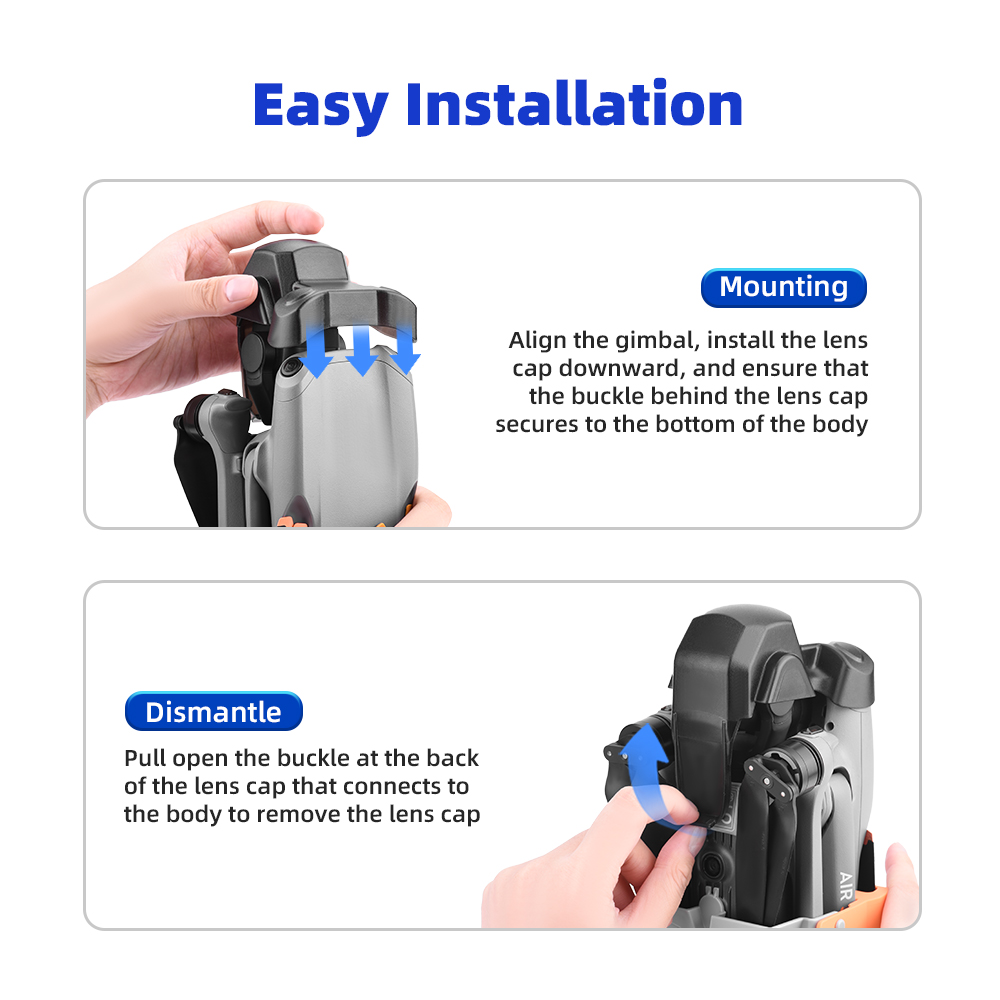 Easy Installation

Mounting

Align the gimbal, install the lens cap downward, and ensure that the buckle behind the lens cap secures to the bottom of the body

Dismantle

Pull open the buckle at the back of the lens cap that connects to the body to remove the lens cap

AIR