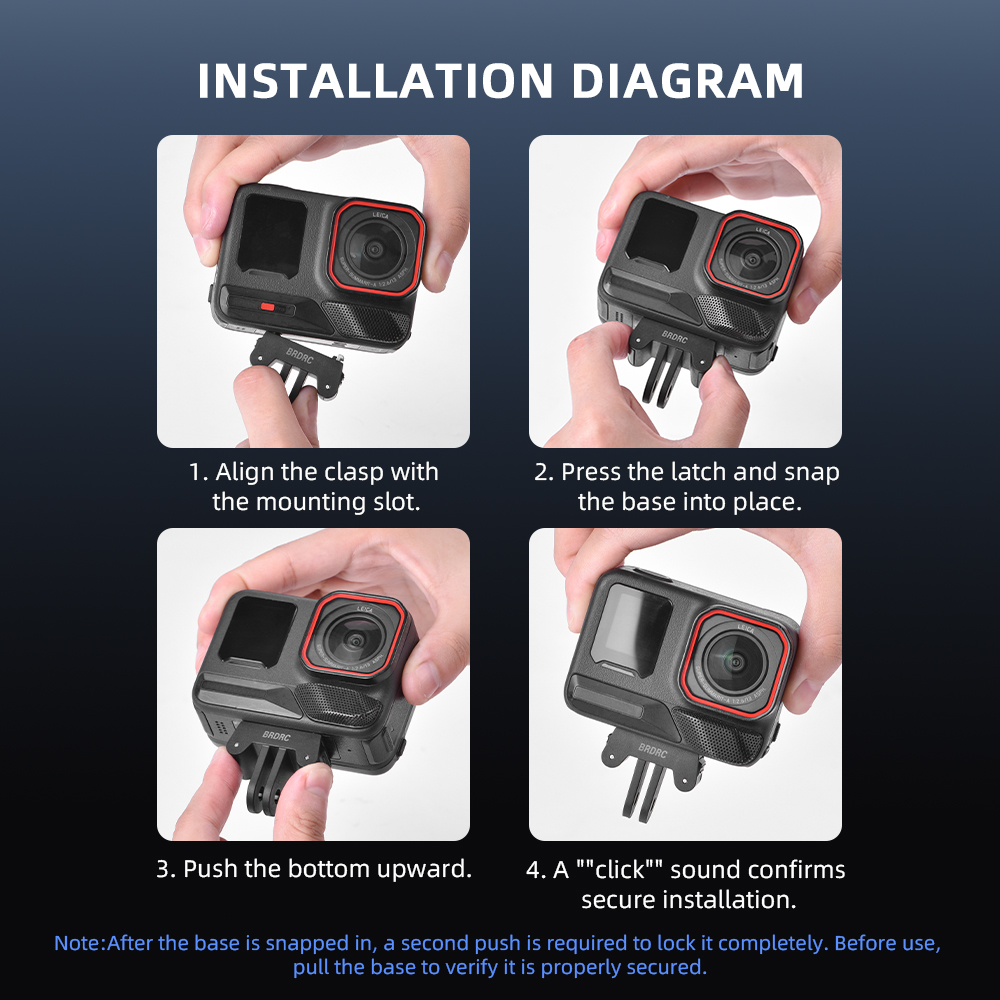 INSTALLATION DIAGRAM

LEICA

BRDRC

1. Align the clasp with the mounting slot.

LEICA

BRDRC

2. Press the latch and snap the base into place.

LEICA

BRDRC

3. Push the bottom upward.

LEICA

BRDRC

4. A ""click"" sound confirms secure installation.

Note:After the base is snapped in, a second push is required to lock it completely. Before use, pull the base to verify it is properly secured.