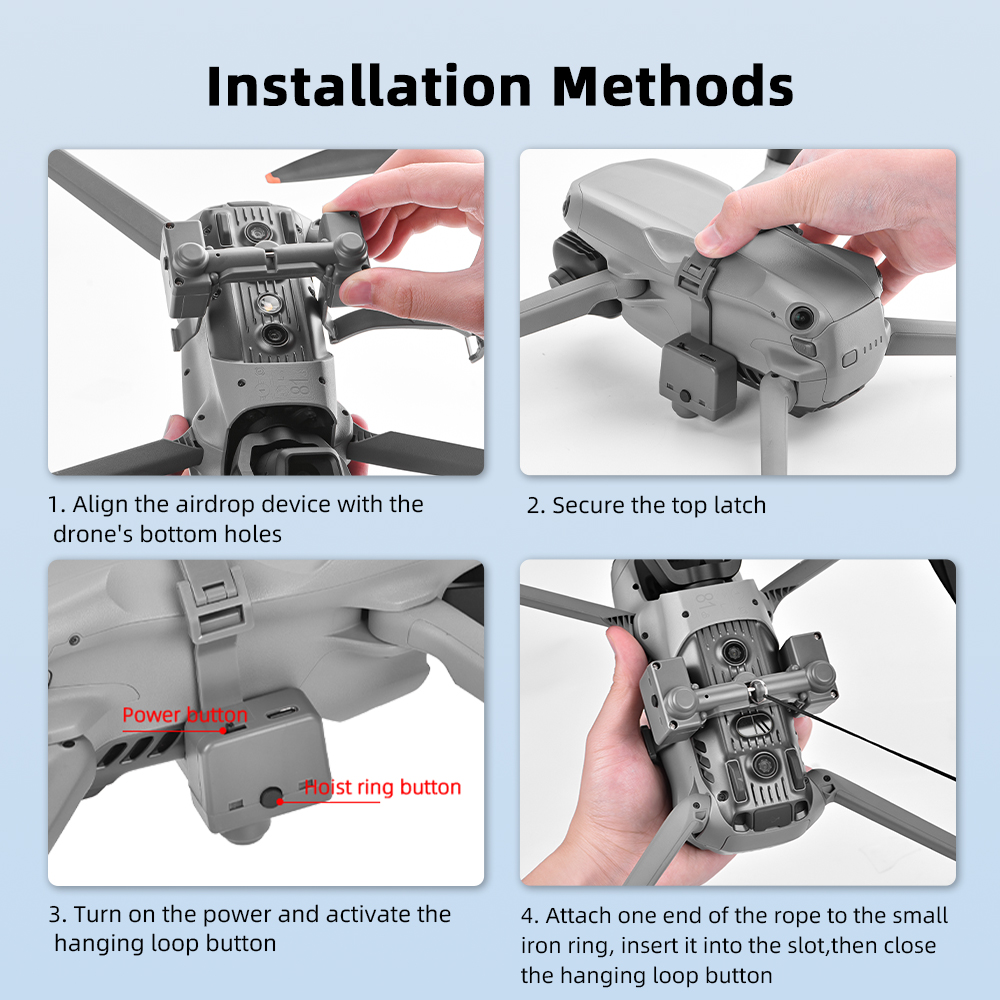 Installation Methods

1. Align the airdrop device with the drone's bottom holes

2. Secure the top latch

Power button

Hoist ring button

3. Turn on the power and activate the hanging loop button

4. Attach one end of the rope to the small iron ring, insert it into the slot,then close the hanging loop button