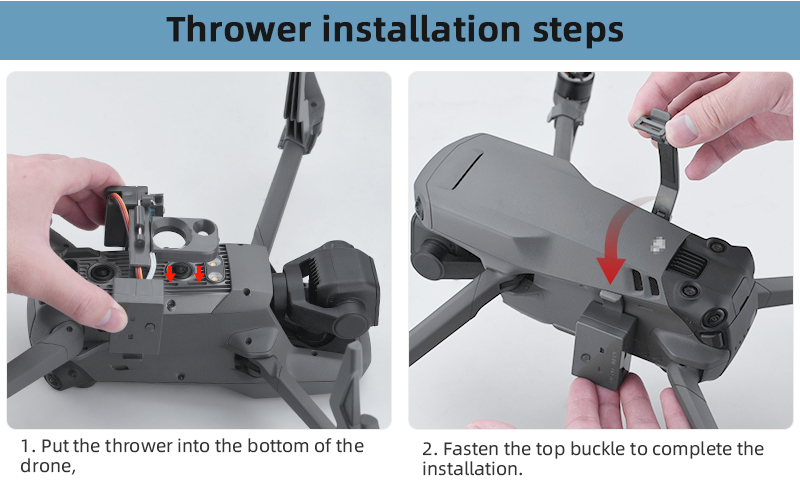 Thrower installation steps

1. Put the thrower into the bottom of the drone,

2. Fasten the top buckle to complete the installation.