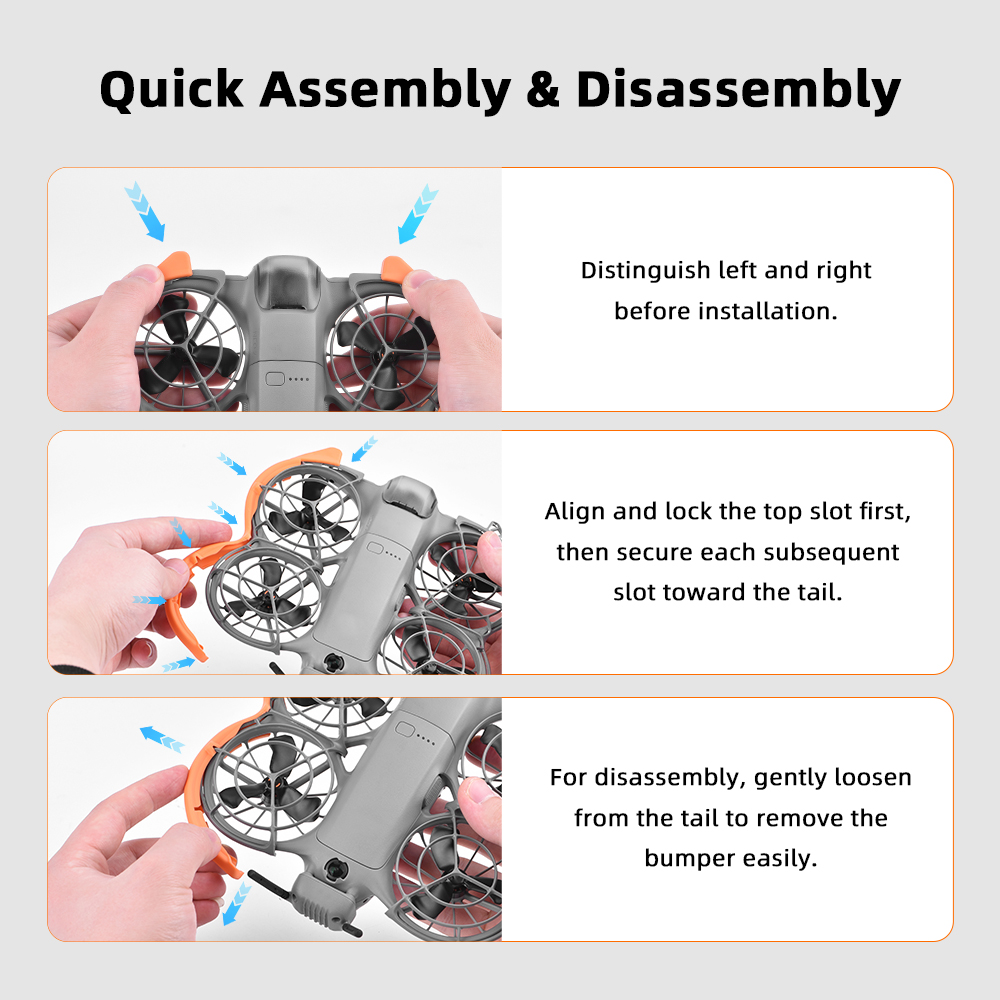 Quick Assembly & Disassembly

Distinguish left and right before installation.

Align and lock the top slot first, then secure each subsequent slot toward the tail.

For disassembly, gently loosen from the tail to remove the bumper easily.