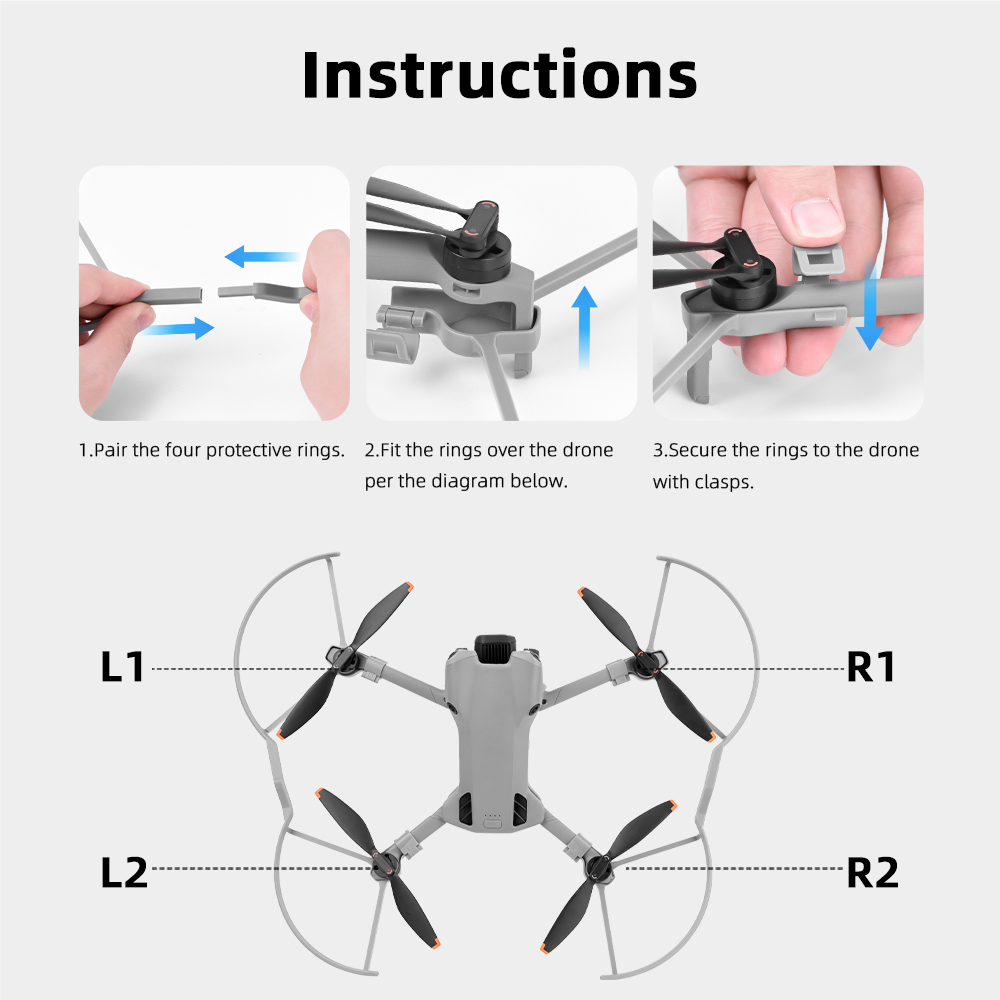 Instructions

1.Pair the four protective rings.

2.Fit the rings over the drone per the diagram below.

3.Secure the rings to the drone with clasps.

L1

R1

L2

R2