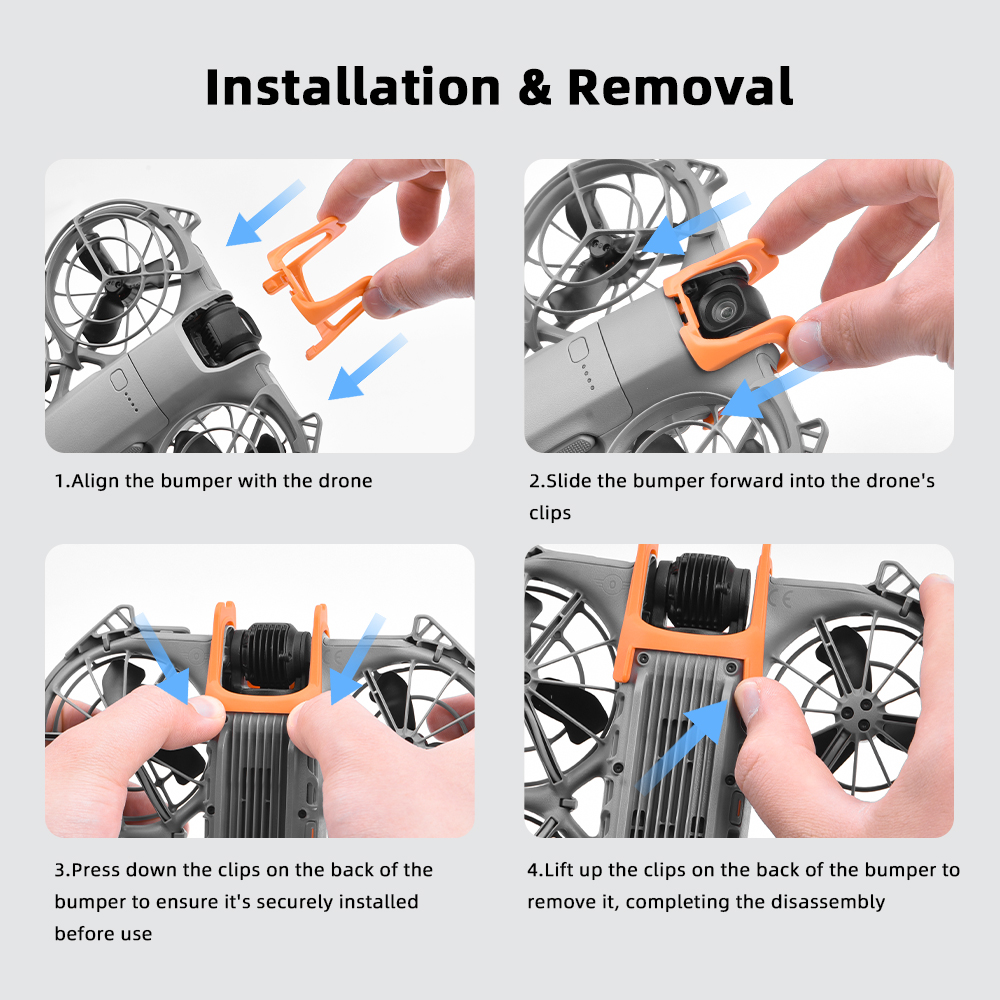 Installation & Removal

1.Align the bumper with the drone

2.Slide the bumper forward into the drone's clips

3.Press down the clips on the back of the bumper to ensure it's securely installed before use

4.Lift up the clips on the back of the bumper to remove it, completing the disassembly