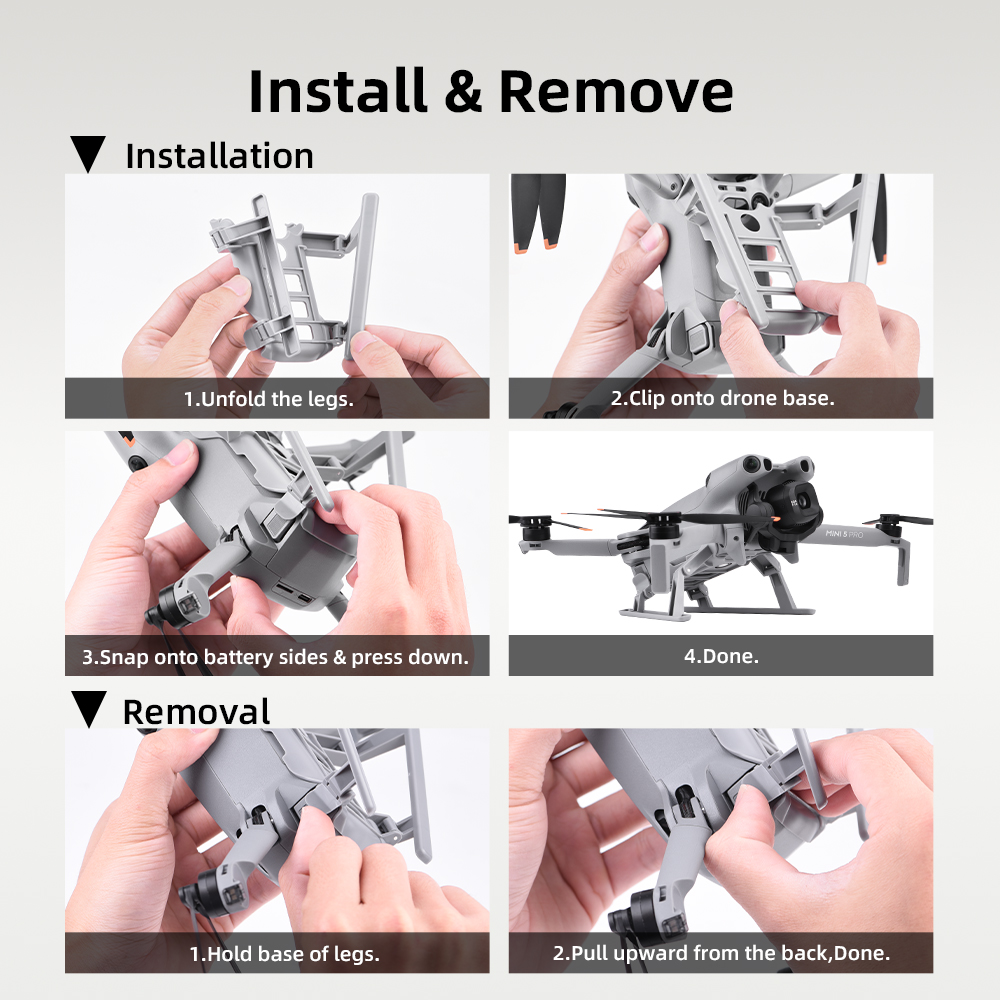 Install & Remove

▼ Installation

1.Unfold the legs.

2.Clip onto drone base.

3.Snap onto battery sides & press down.

MINI 5 PRO

4.Done.

▼ Removal

1.Hold base of legs.

2.Pull upward from the back,Done.