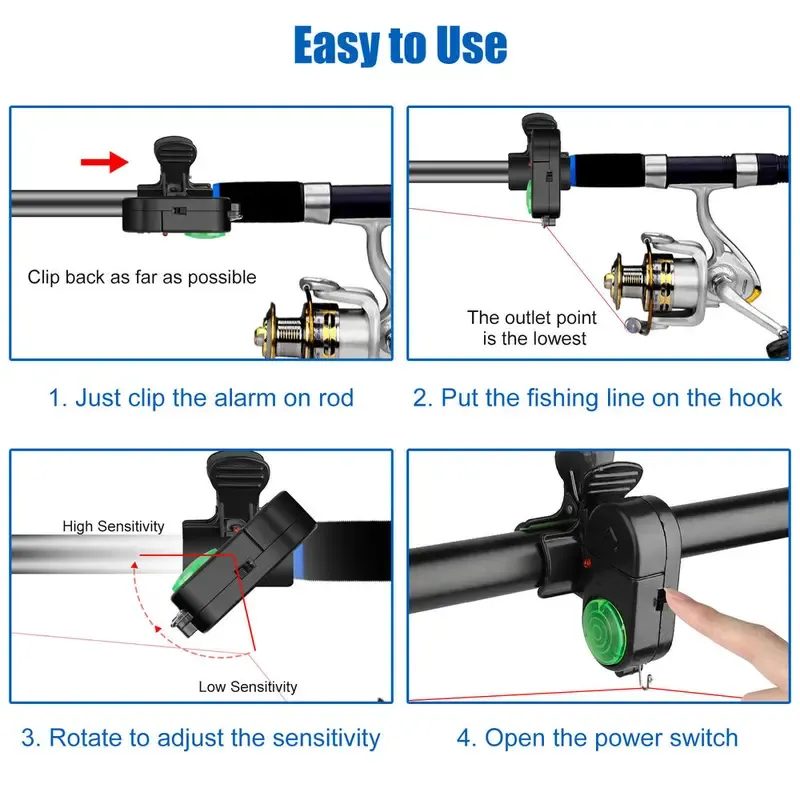 Easy to Use

Clip back as far as possible

1. Just clip the alarm on rod

The outlet point is the lowest

2. Put the fishing line on the hook

High Sensitivity

Low Sensitivity

3. Rotate to adjust the sensitivity

4. Open the power switch