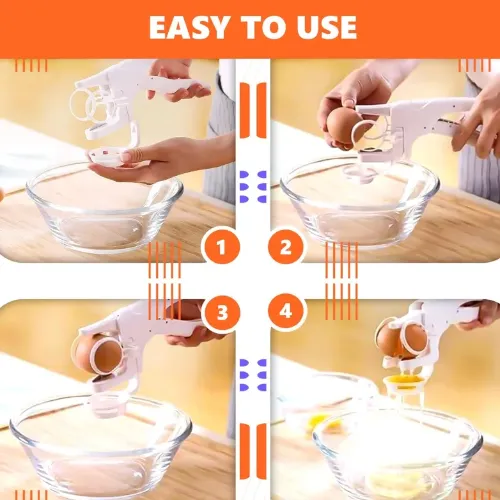 EASY TO USE

1

2

3

4