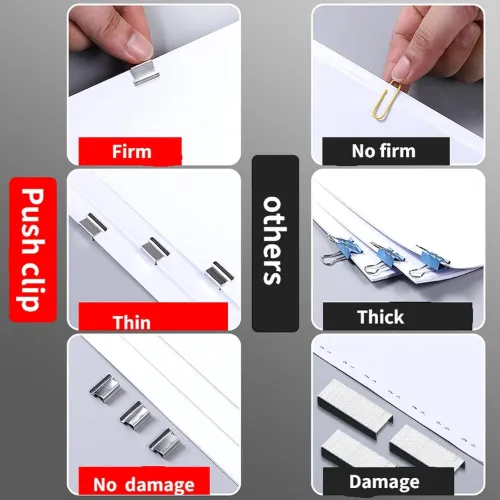 Push clip

Firm

Thin

No damage

others

No firm

Thick

Damage