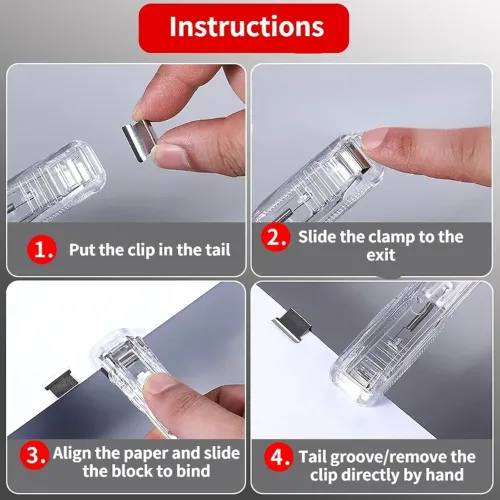 Instructions

1. Put the clip in the tail

2. Slide the clamp to the exit

3. Align the paper and slide the block to bind

4. Tail groove/remove the clip directly by hand