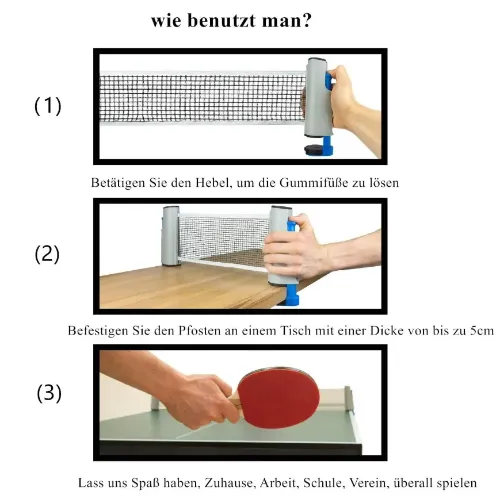 wie benutzt man?

(1)

Betätigen Sie den Hebel, um die Gummifüße zu lösen

(2)

Befestigen Sie den Pfosten an einem Tisch mit einer Dicke von bis zu 5cm

(3)

Lass uns Spaß haben, Zuhause, Arbeit, Schule, Verein, überall spielen