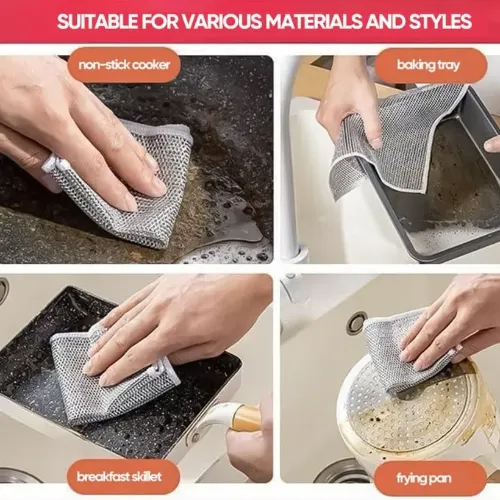 SUITABLE FOR VARIOUS MATERIALS AND STYLES

non-stick cooker

baking tray

breakfast skillet

frying pan