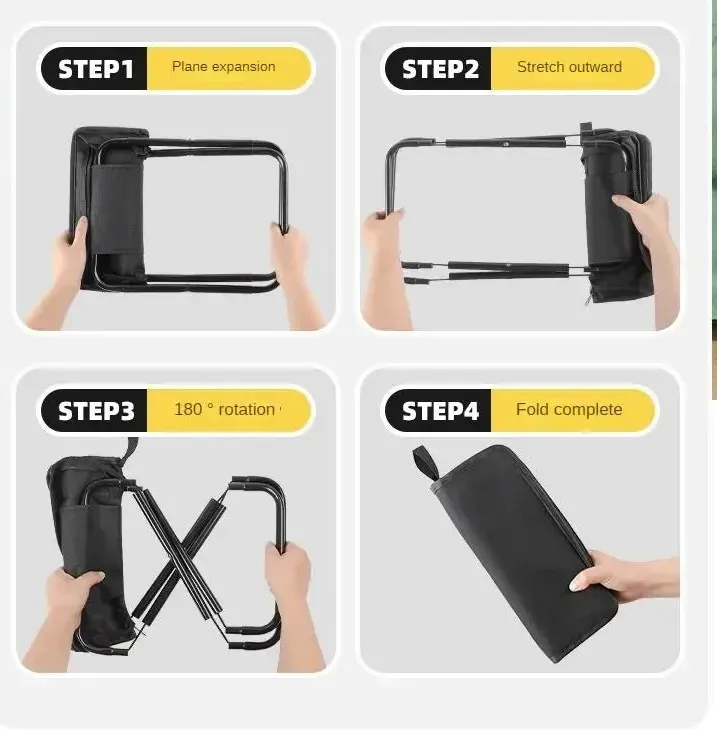 STEP1 Plane expansion

STEP2 Stretch outward

STEP3 180 ° rotation

STEP4 Fold complete