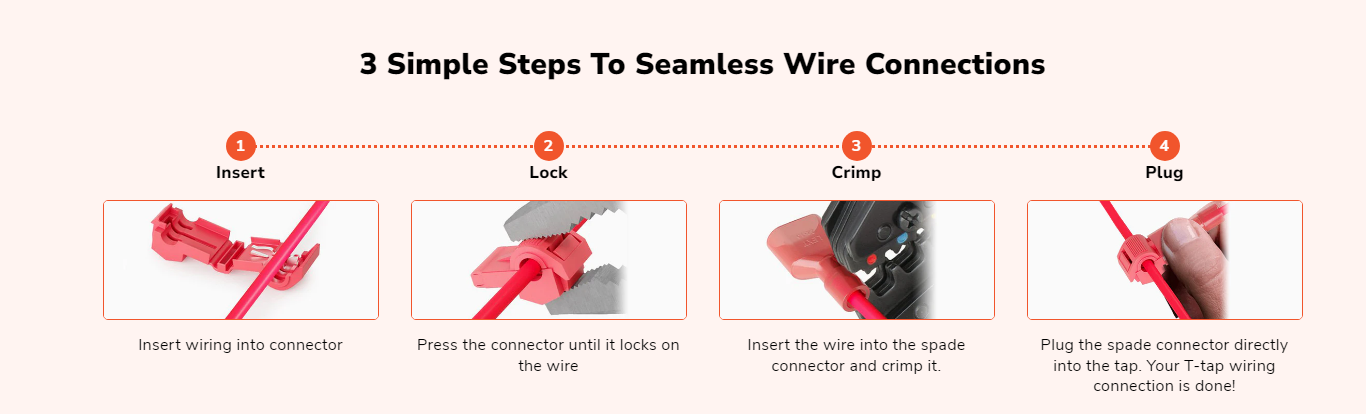 3 Simple Steps To Seamless Wire Connections

1
Insert

Insert wiring into connector

2
Lock

Press the connector until it locks on the wire

3
Crimp

Insert the wire into the spade connector and crimp it.

4
Plug

Plug the spade connector directly into the tap. Your T-tap wiring connection is done!