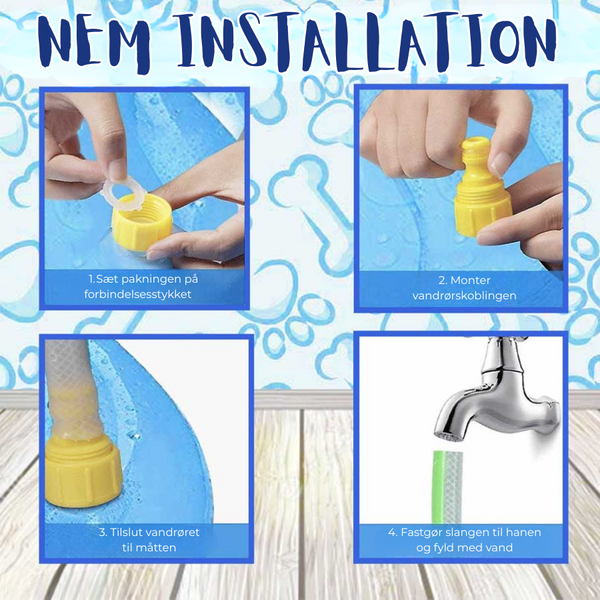 NEM INSTALLATION

1.Sæt pakningen på forbindelsesstykket

2. Monter vandrørskoblingen

3. Tilslut vandrøret til måtten

4. Fastgør slangen til hanen og fyld med vand