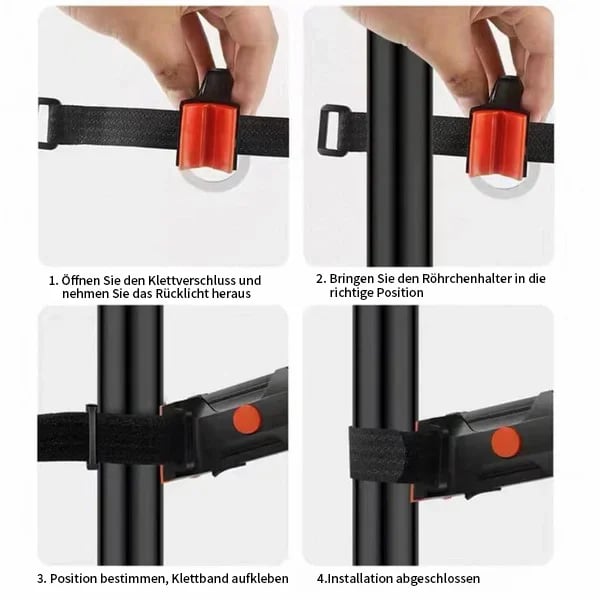 1. Öffnen Sie den Klettverschluss und nehmen Sie das Rücklicht heraus

2. Bringen Sie den Röhrchenhalter in die richtige Position

3. Position bestimmen, Klettband aufkleben

4.Installation abgeschlossen