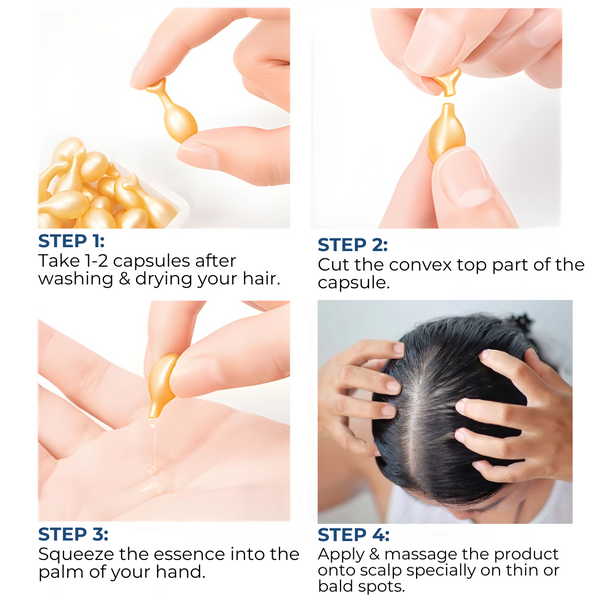 STEP 1:
Take 1-2 capsules after washing & drying your hair.

STEP 2:
Cut the convex top part of the capsule.

STEP 3:
Squeeze the essence into the palm of your hand.

STEP 4:
Apply & massage the product onto scalp specially on thin or bald spots.