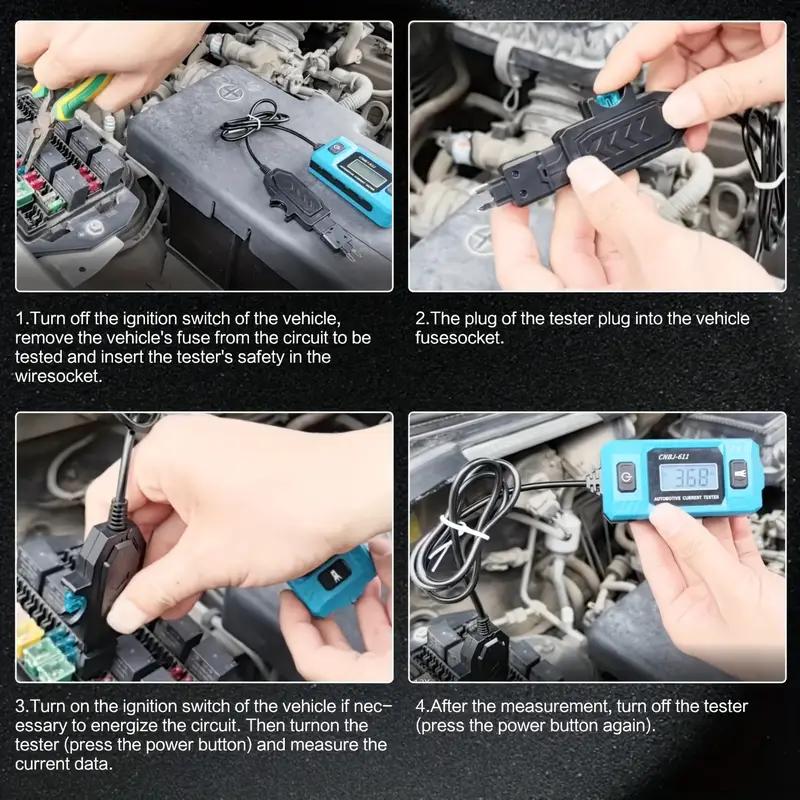 1.Turn off the ignition switch of the vehicle, remove the vehicle's fuse from the circuit to be tested and insert the tester's safety in the wiresocket.

2.The plug of the tester plug into the vehicle fusesocket.

CHBJ-611

3.68

AUTOMOTIVE CURRENT TESTER

3.Turn on the ignition switch of the vehicle if necessary to energize the circuit. Then turnon the tester (press the power button) and measure the current data.

4.After the measurement, turn off the tester (press the power button again).